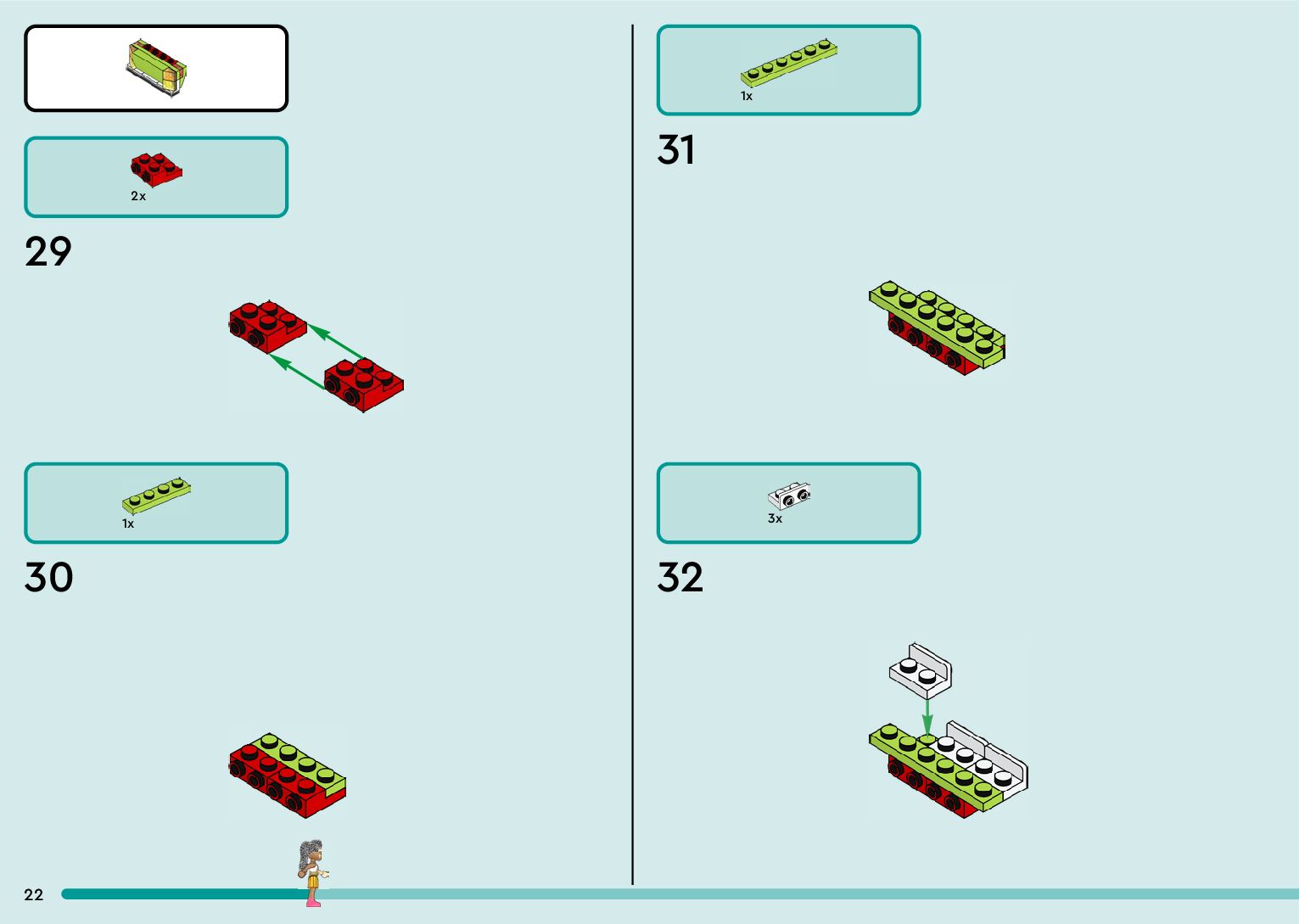 2x

29

1x

30

1x

31

3x

32

22