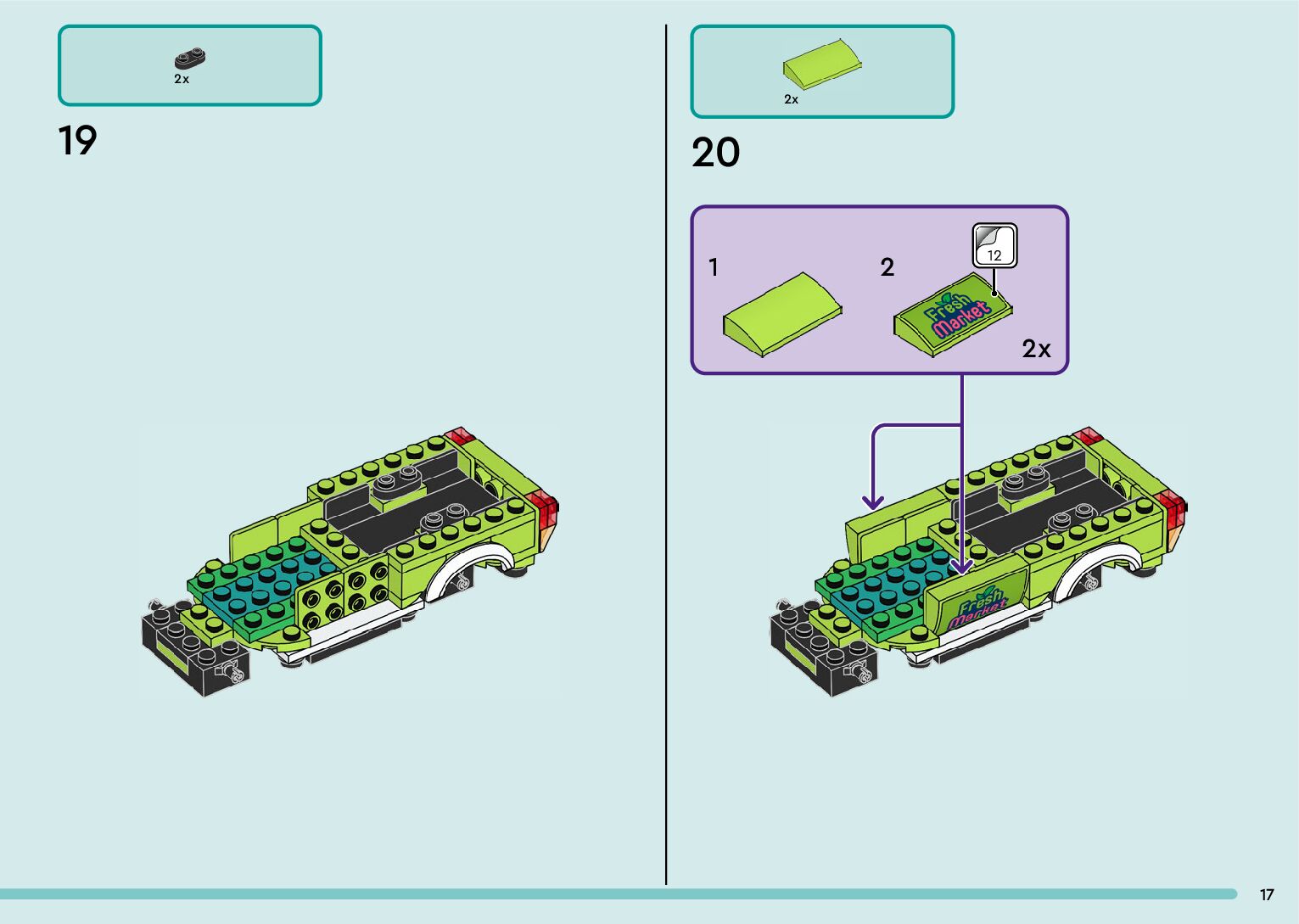 2x

19

2x

20

1

2

12

Fresh Market

2x

Fresh Market

17