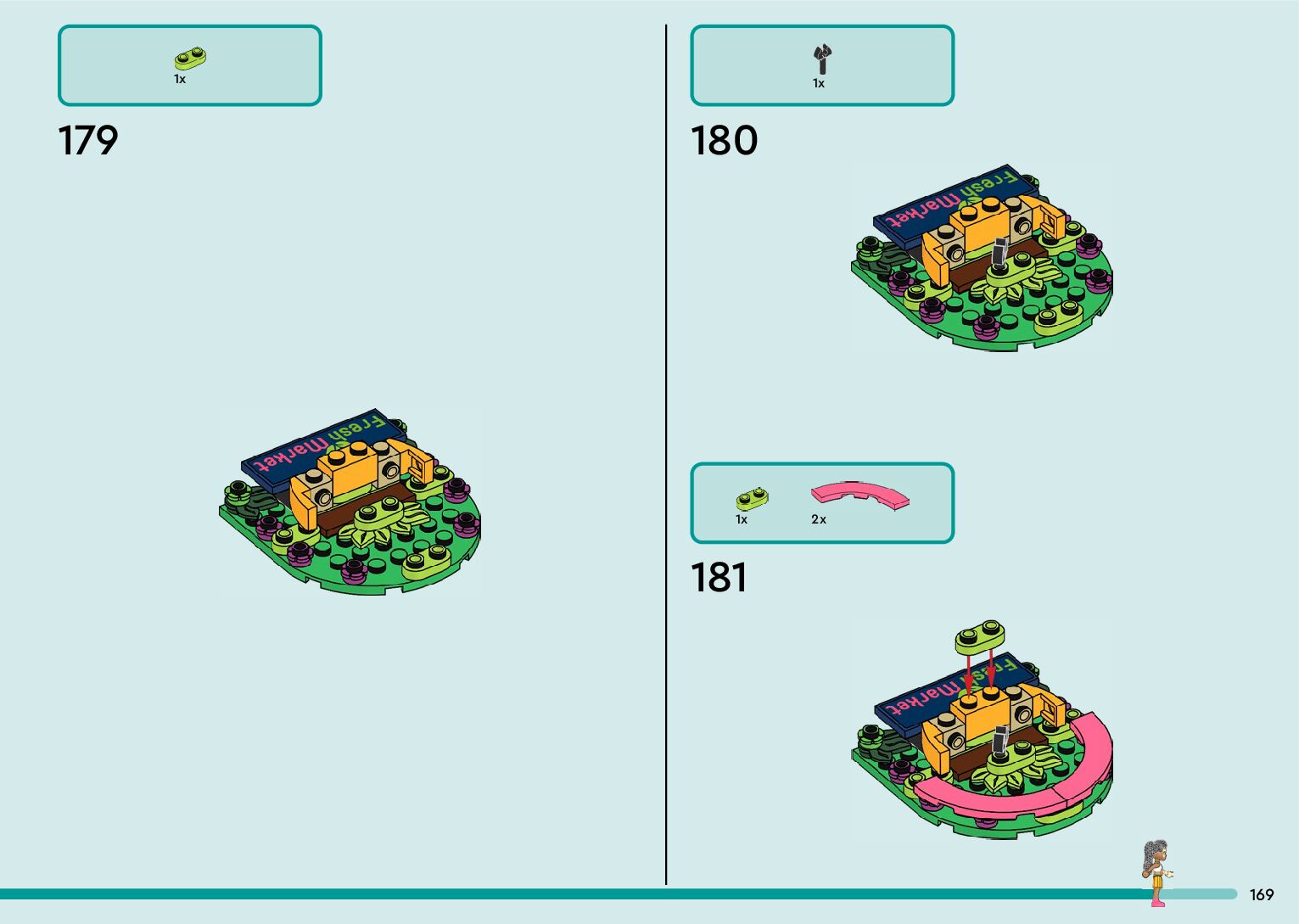 1x

179

Fresh Market

1x

180

Fresh Market

1x 2x

181

Fresh Market

169