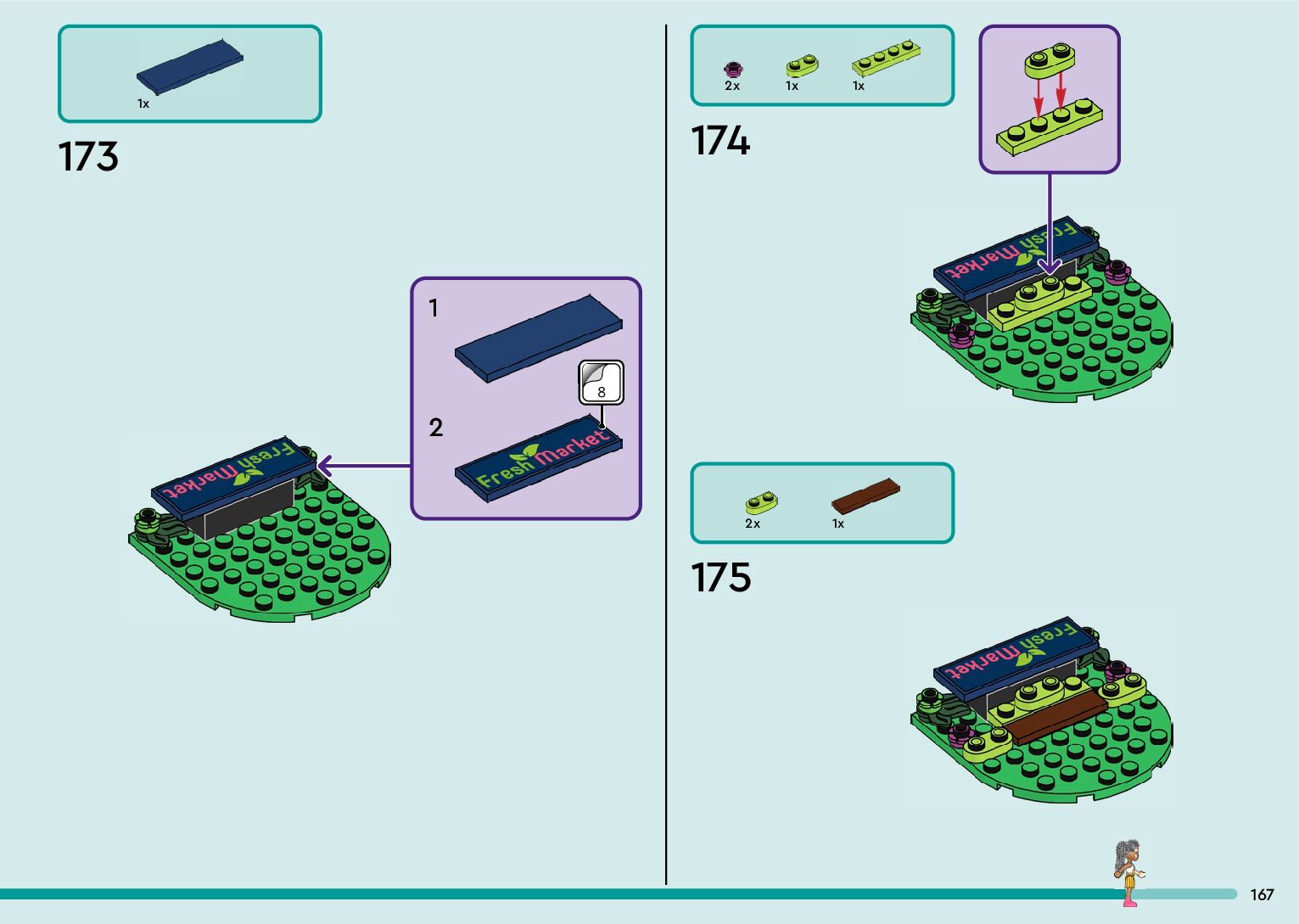 1x

173

1

8

2

Fresh Market

Fresh Market

2x 1x 1x

174

Fresh Market

2x 1x

175

Fresh Market

167