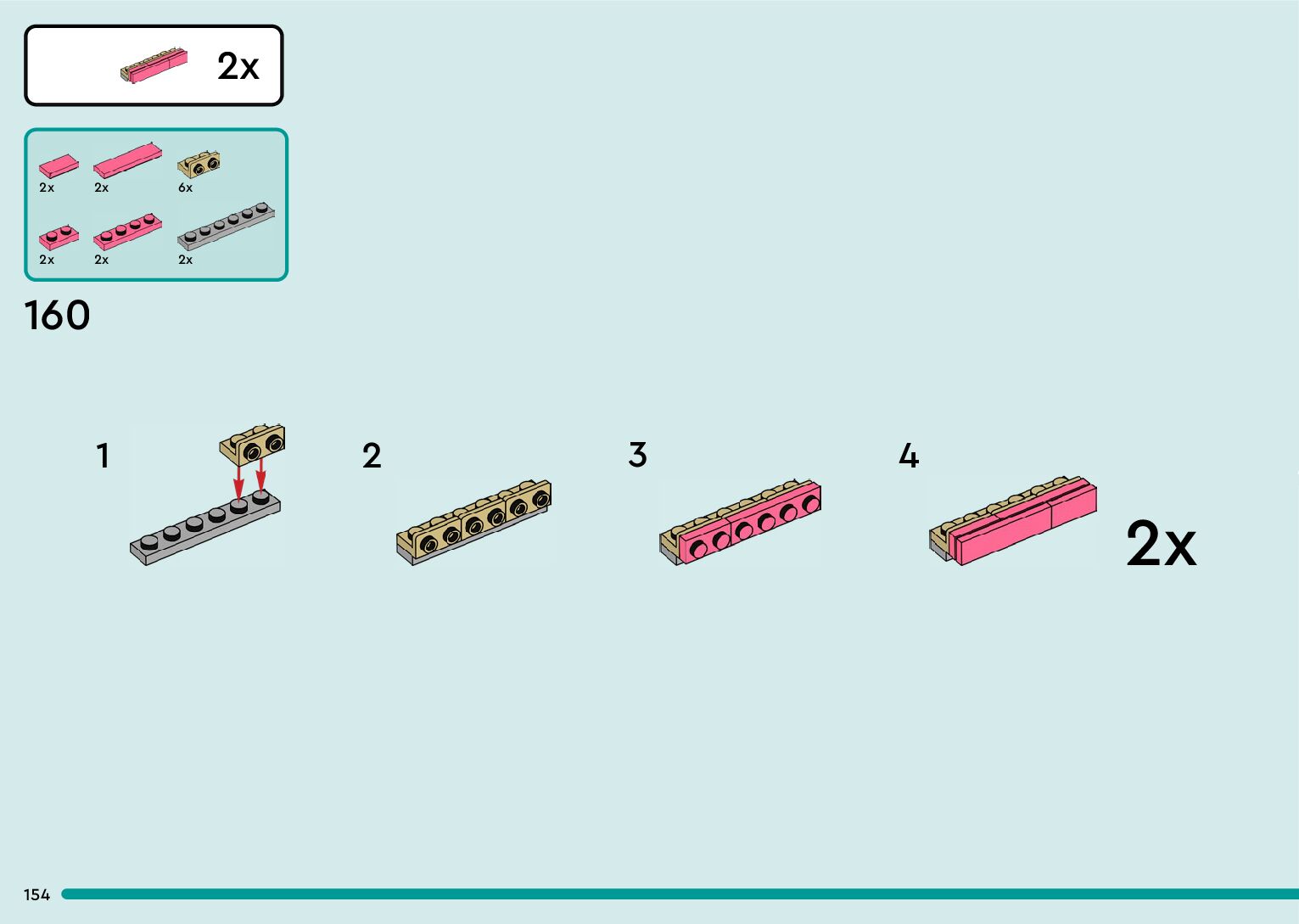 2x

2x 2x 6x

2x 2x 2x

160

1

2

3

4

2x

154