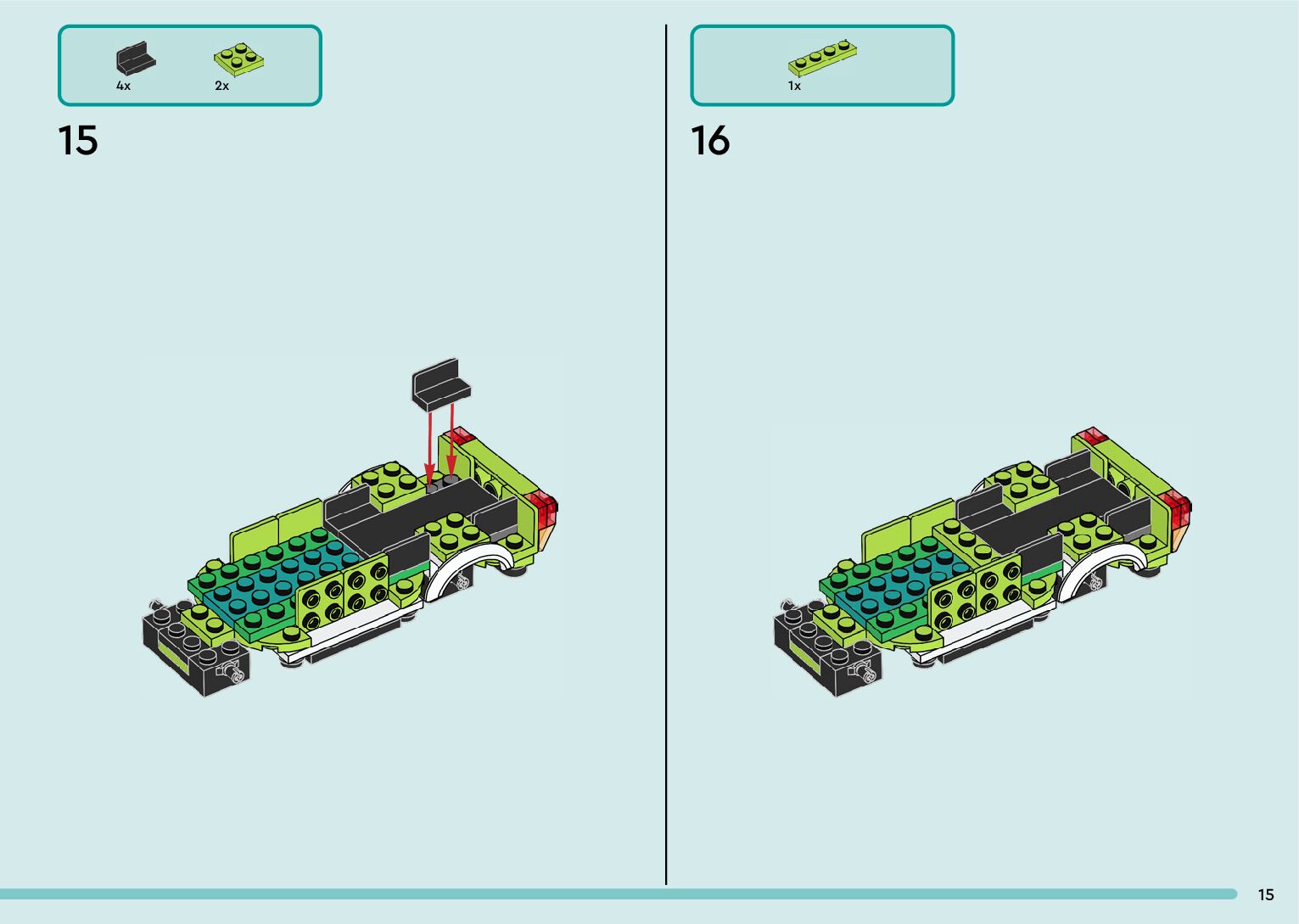 4x
2x

15

1x

16

15