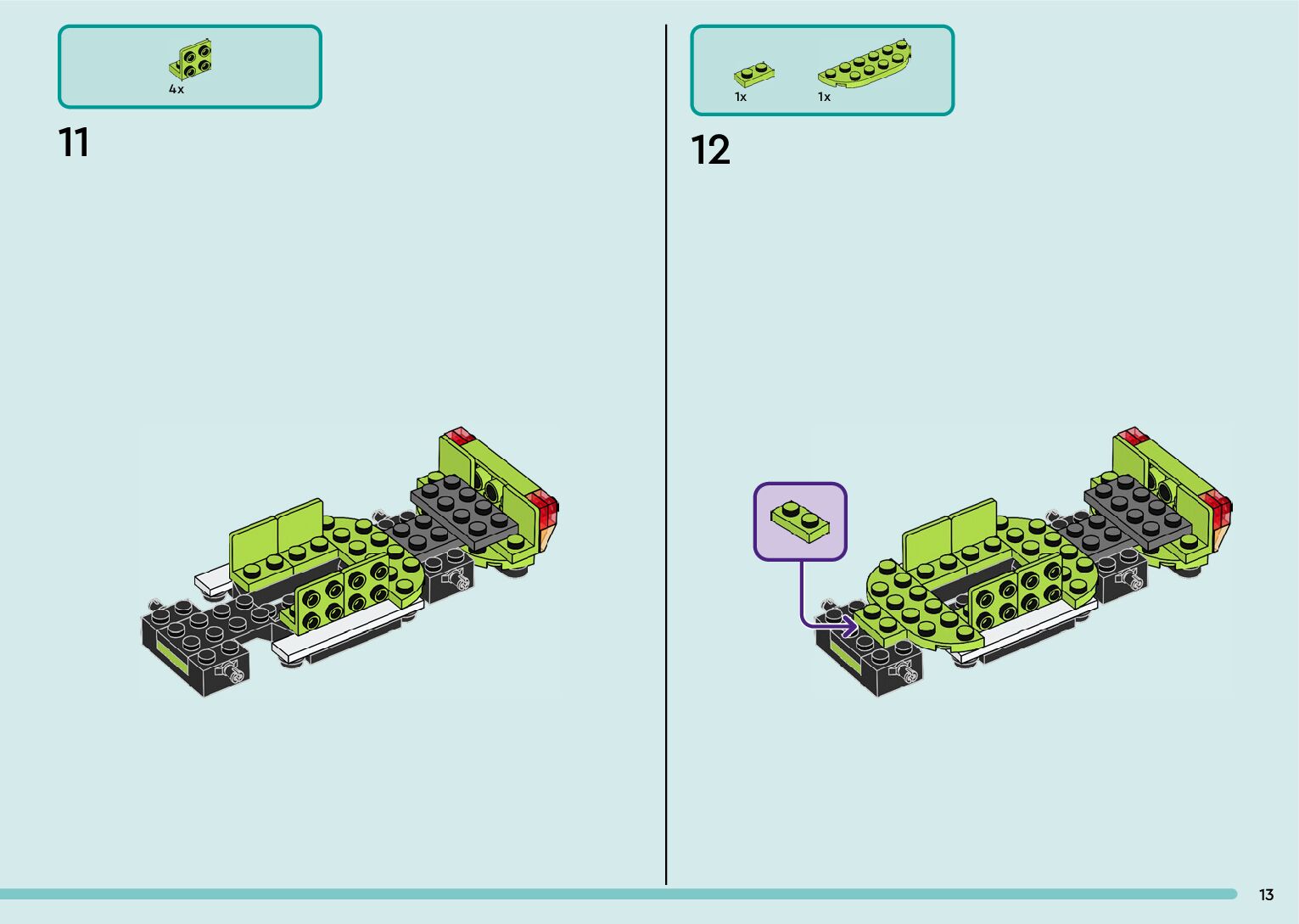 4x

11

1x 1x

12

13