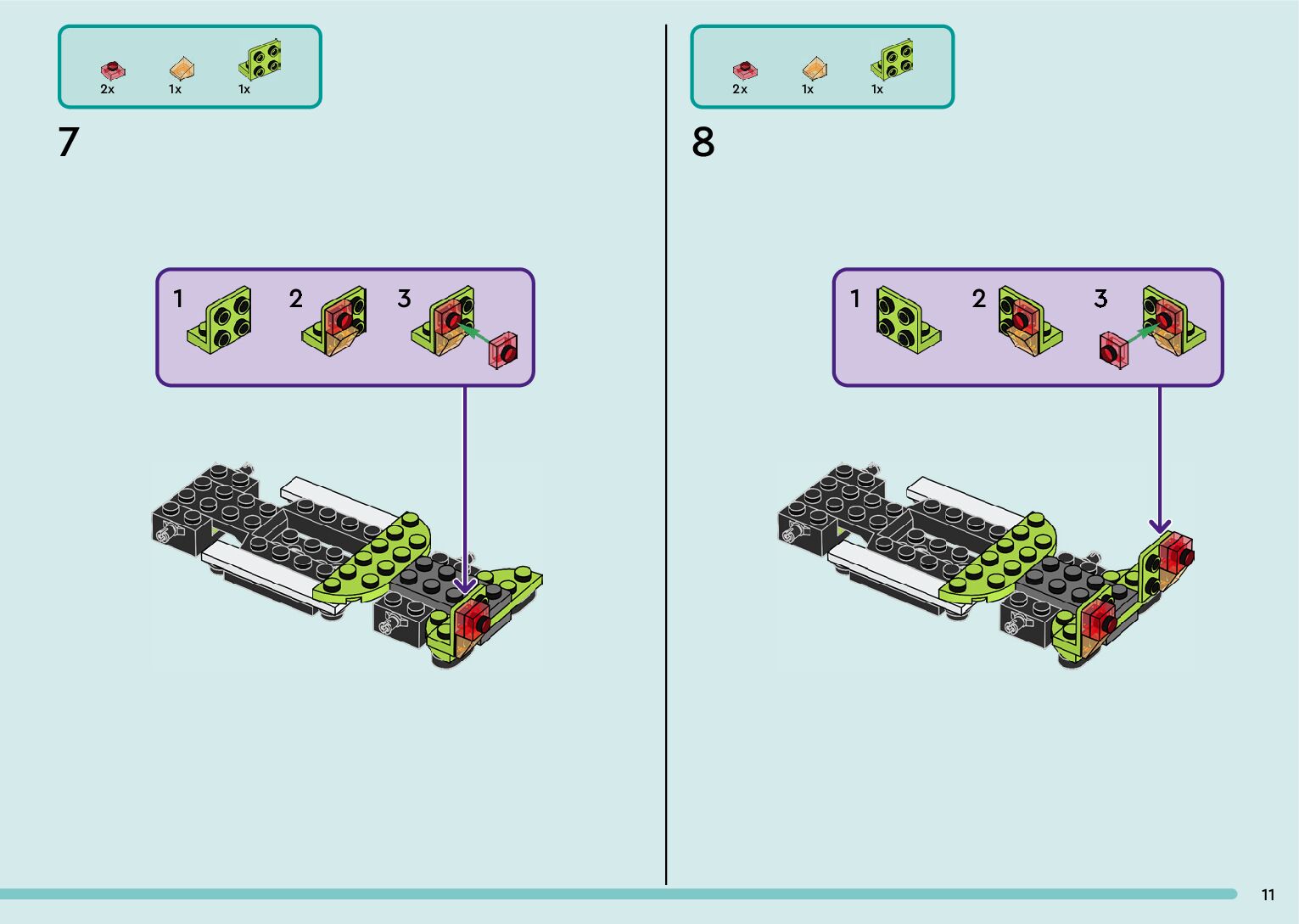 2x 1x 1x

7

1 2 3

2x 1x 1x

8

1 2 3

11