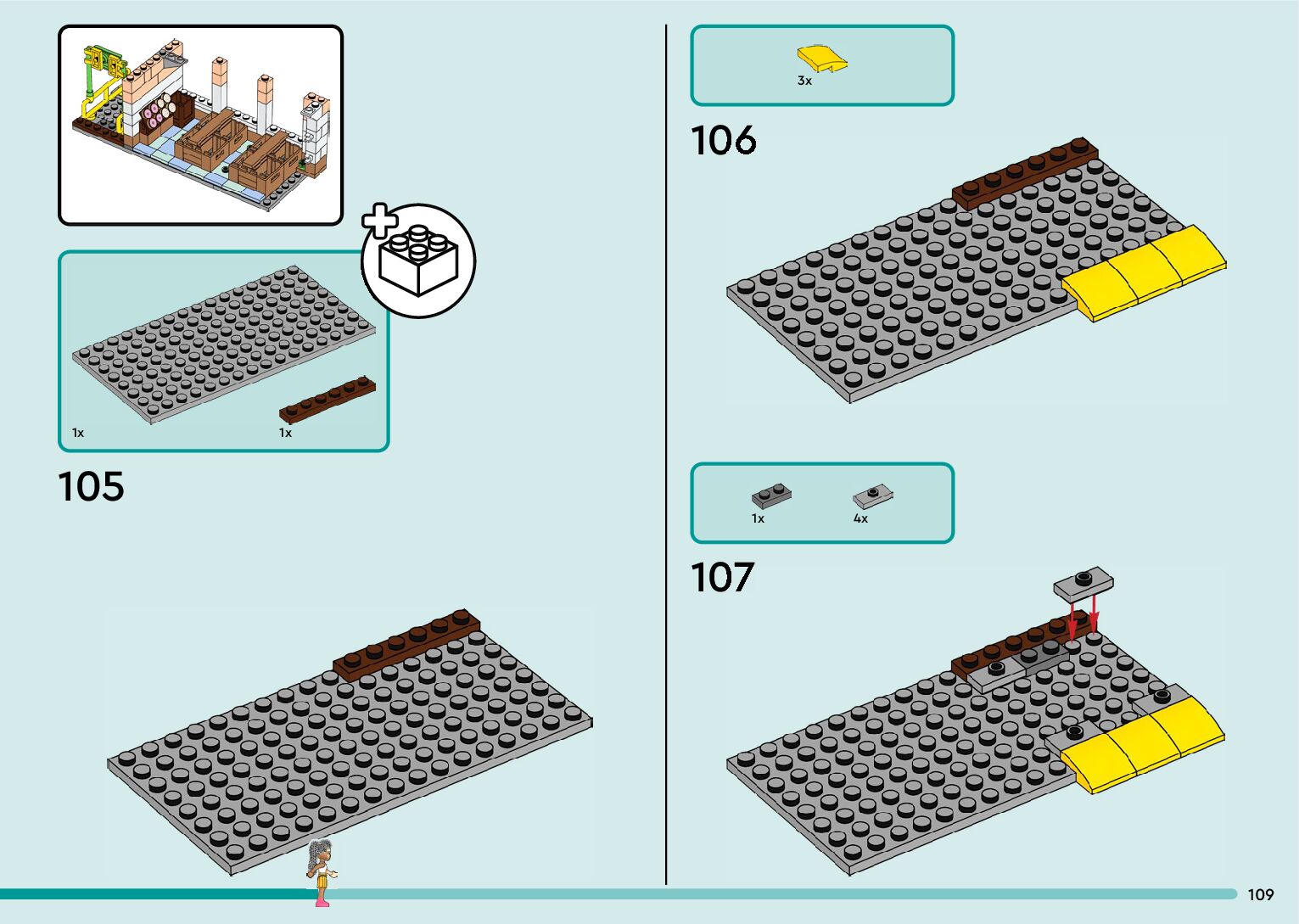 1x

1x

105

3x

106

1x

4x

107

109