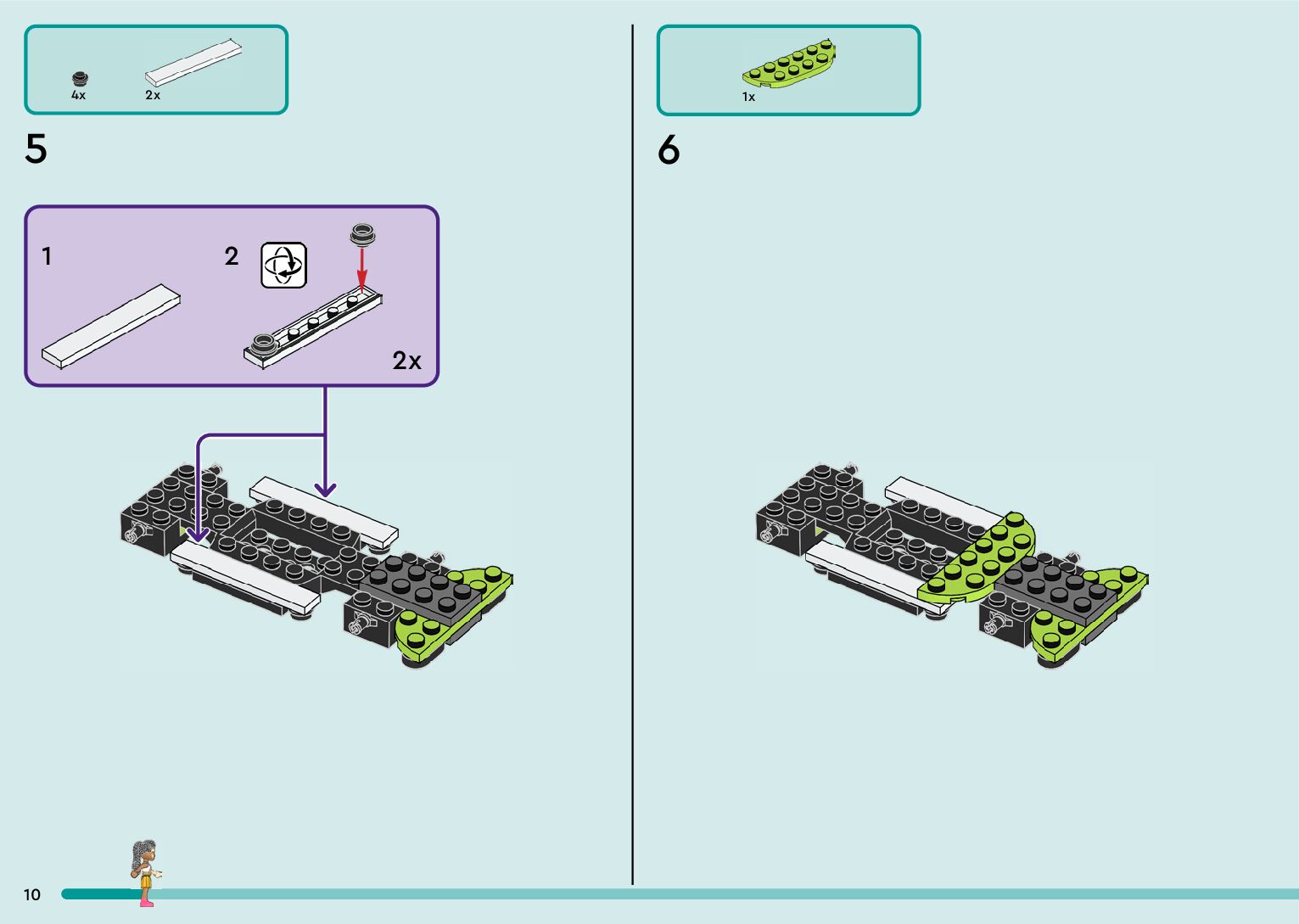 4x
2x

5

1
2
2x

1x

6

10