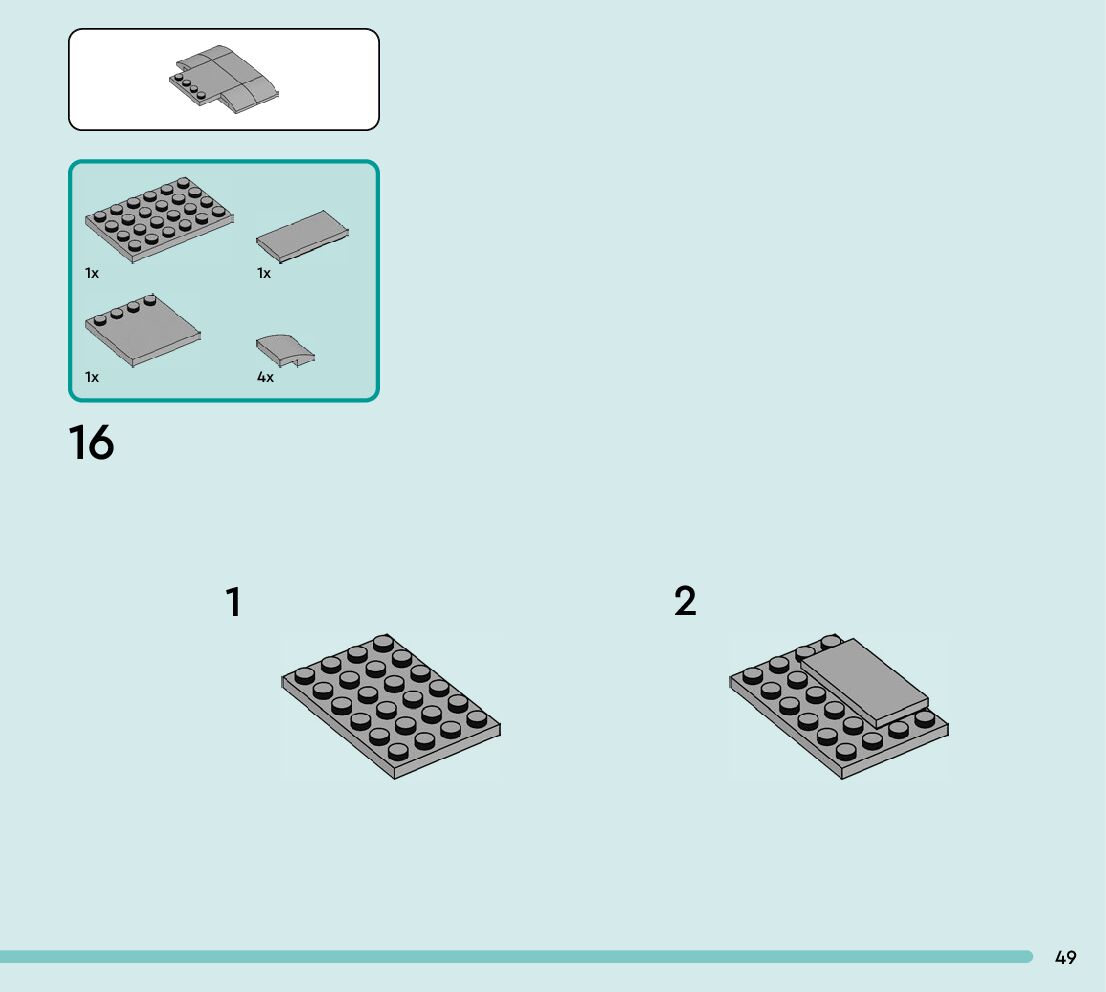 1x

1x

1x

4x

16

1

2

49