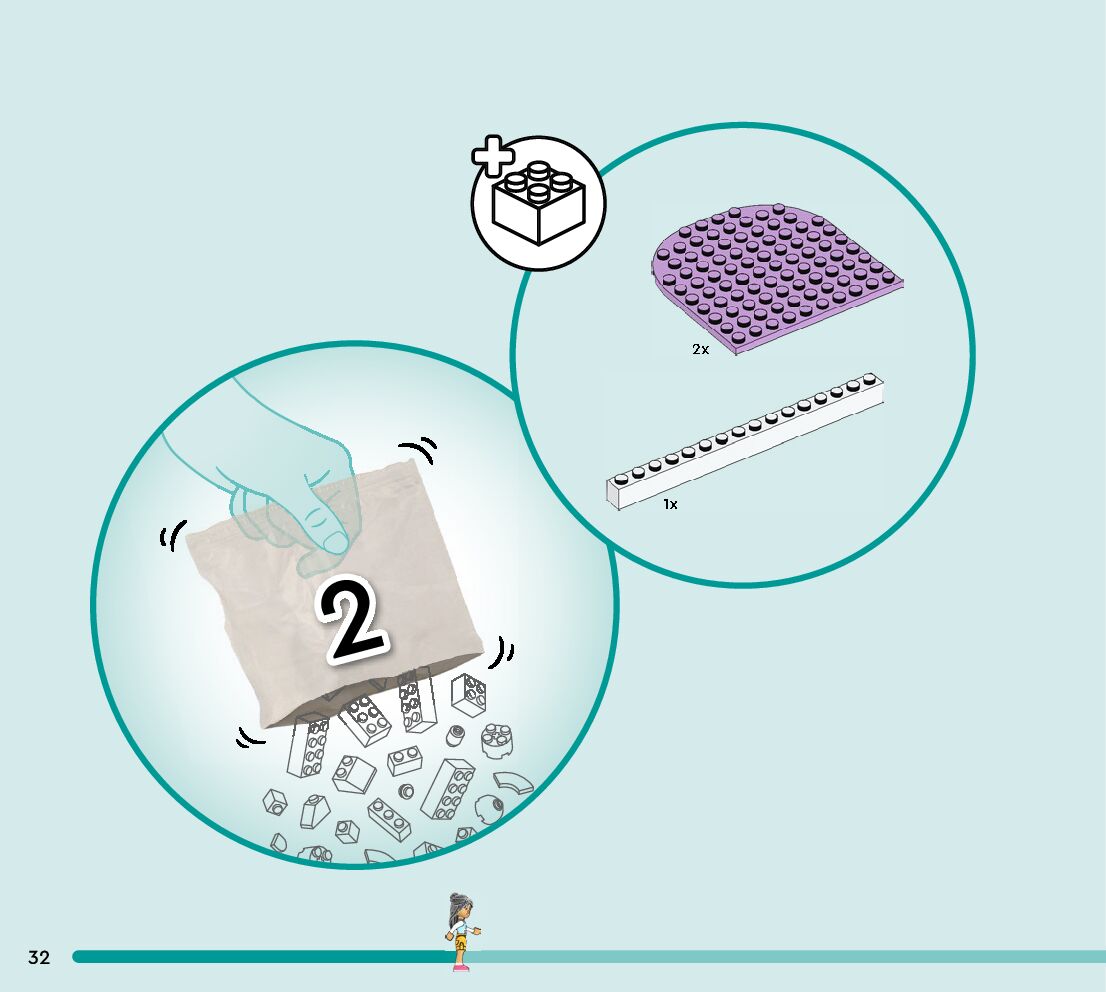 2x

1x

2

32