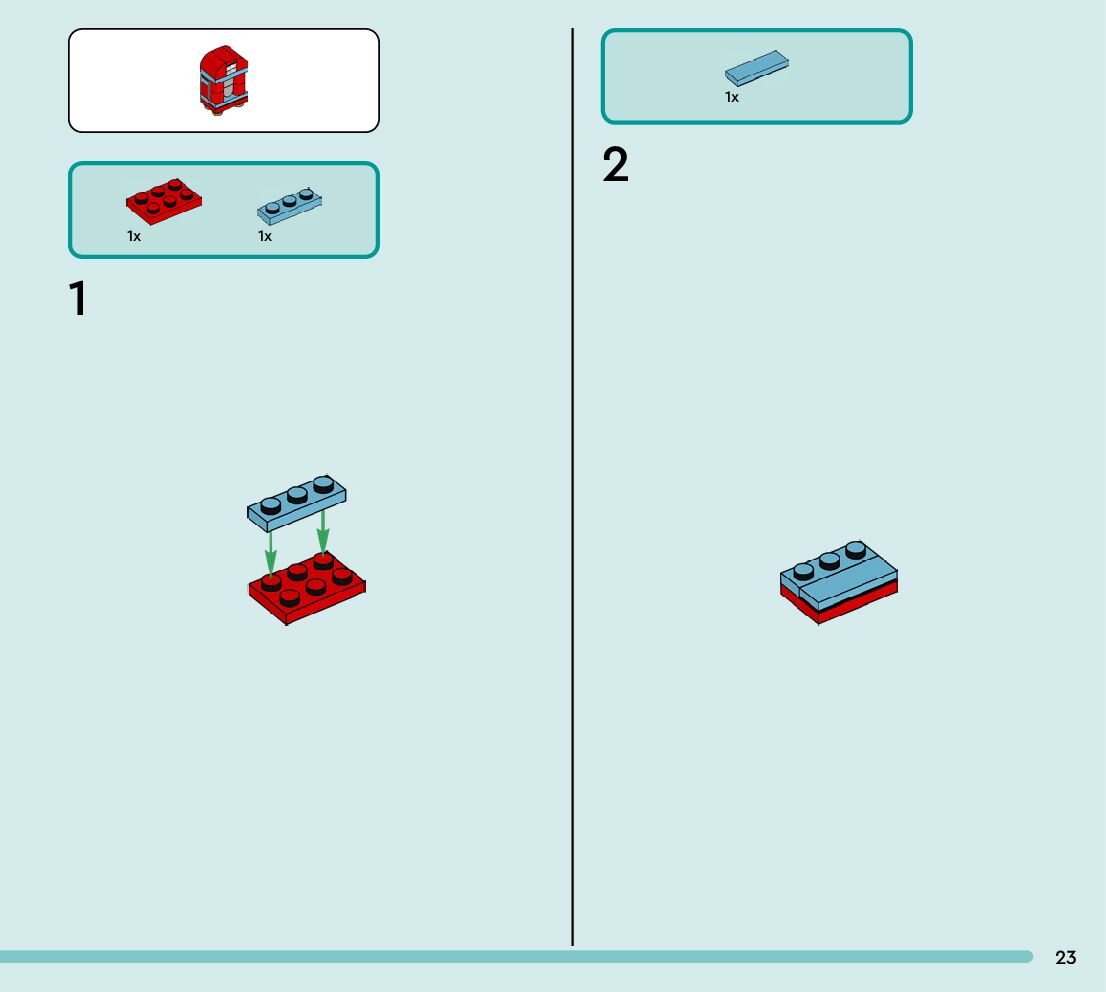 1x 1x

1

1x

2

23