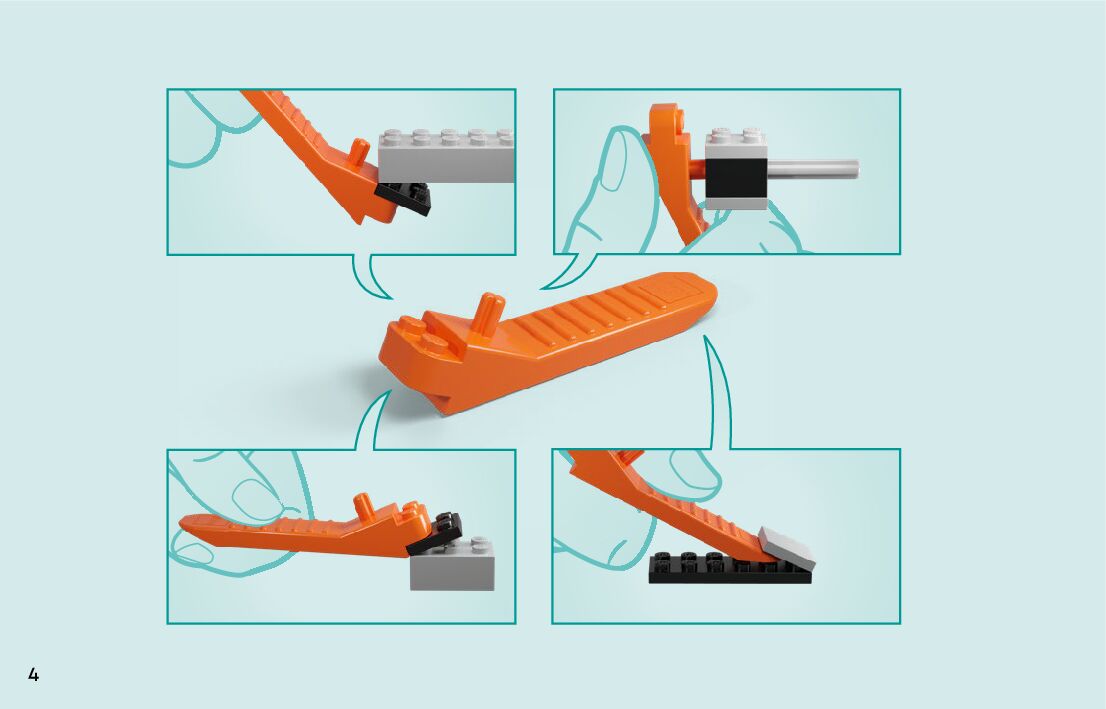 4