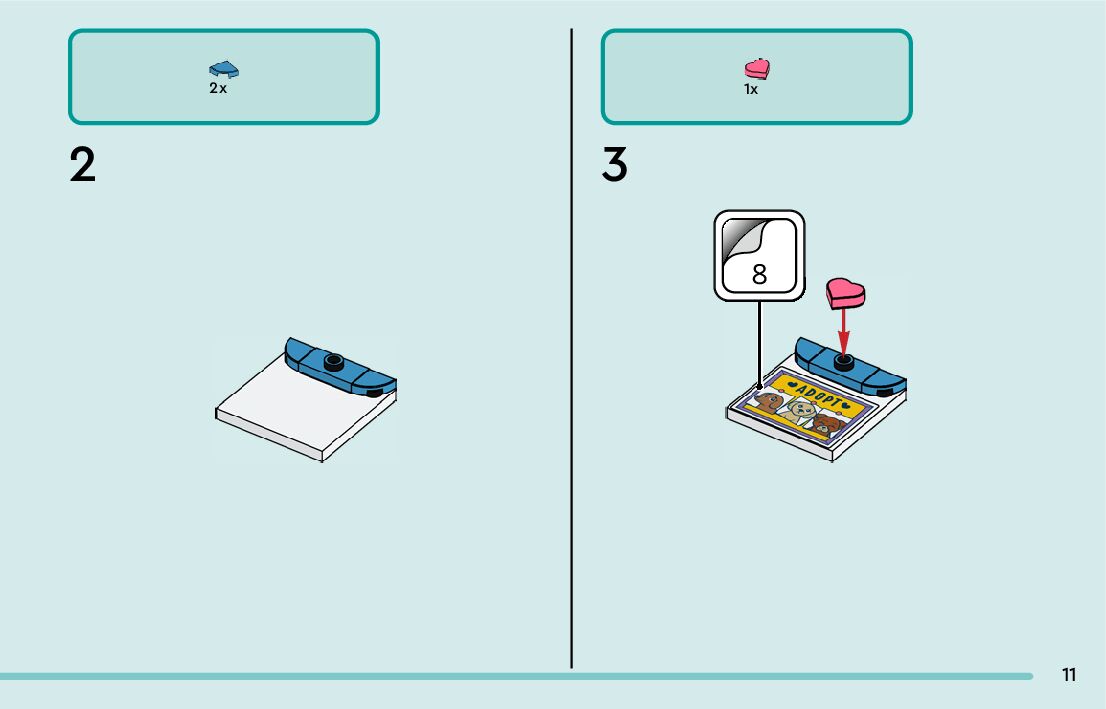 2x

2

1x

3

8

ADOPT

11