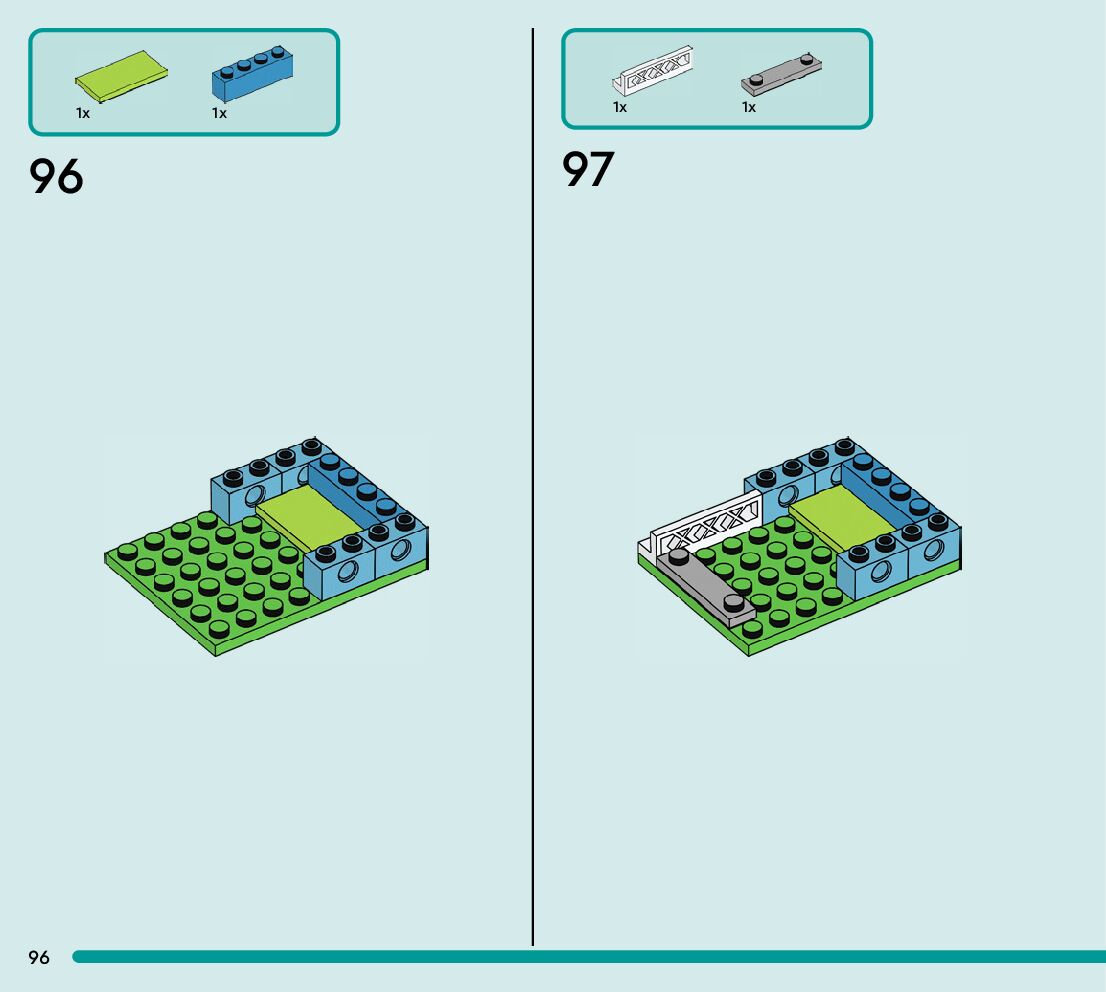 1x 1x

96

1x 1x

97

96