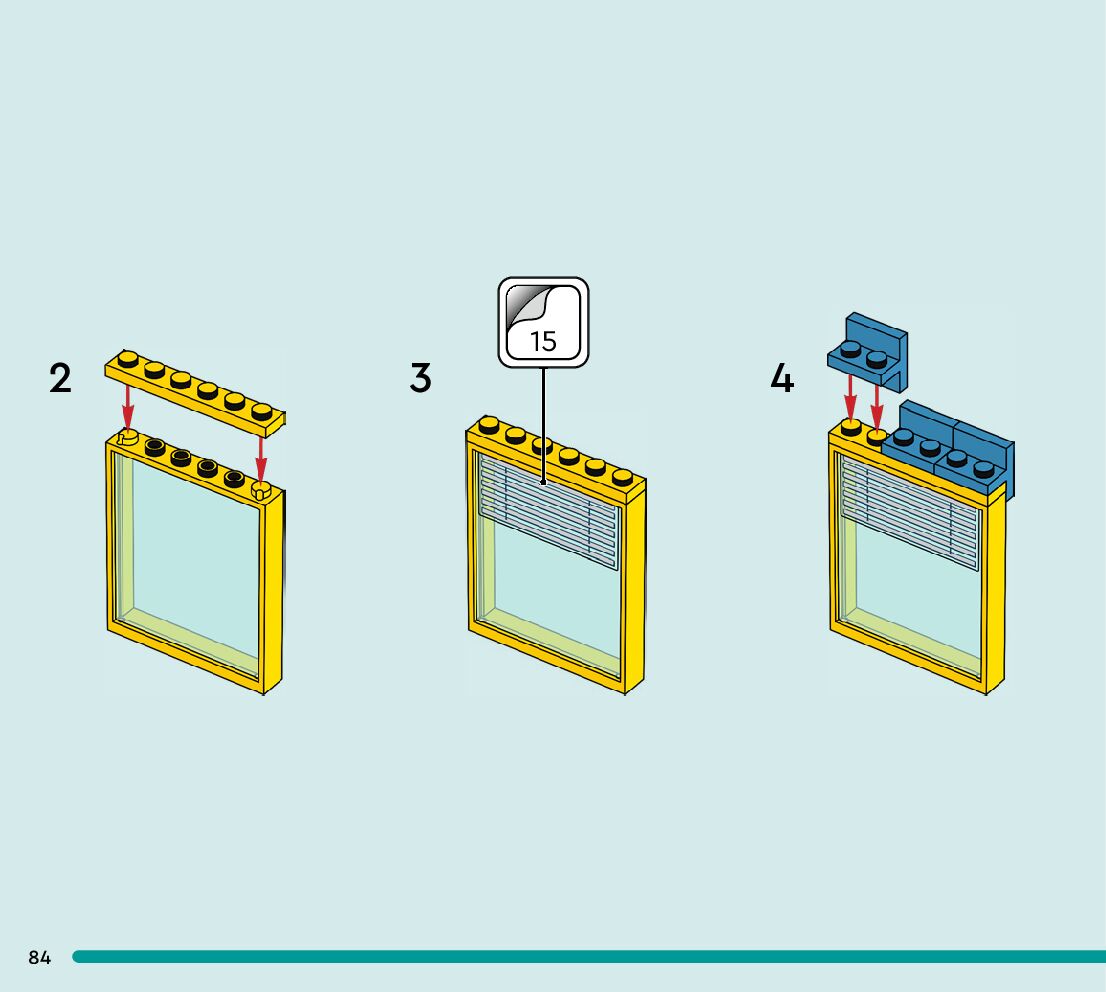 2

3

15

4

84