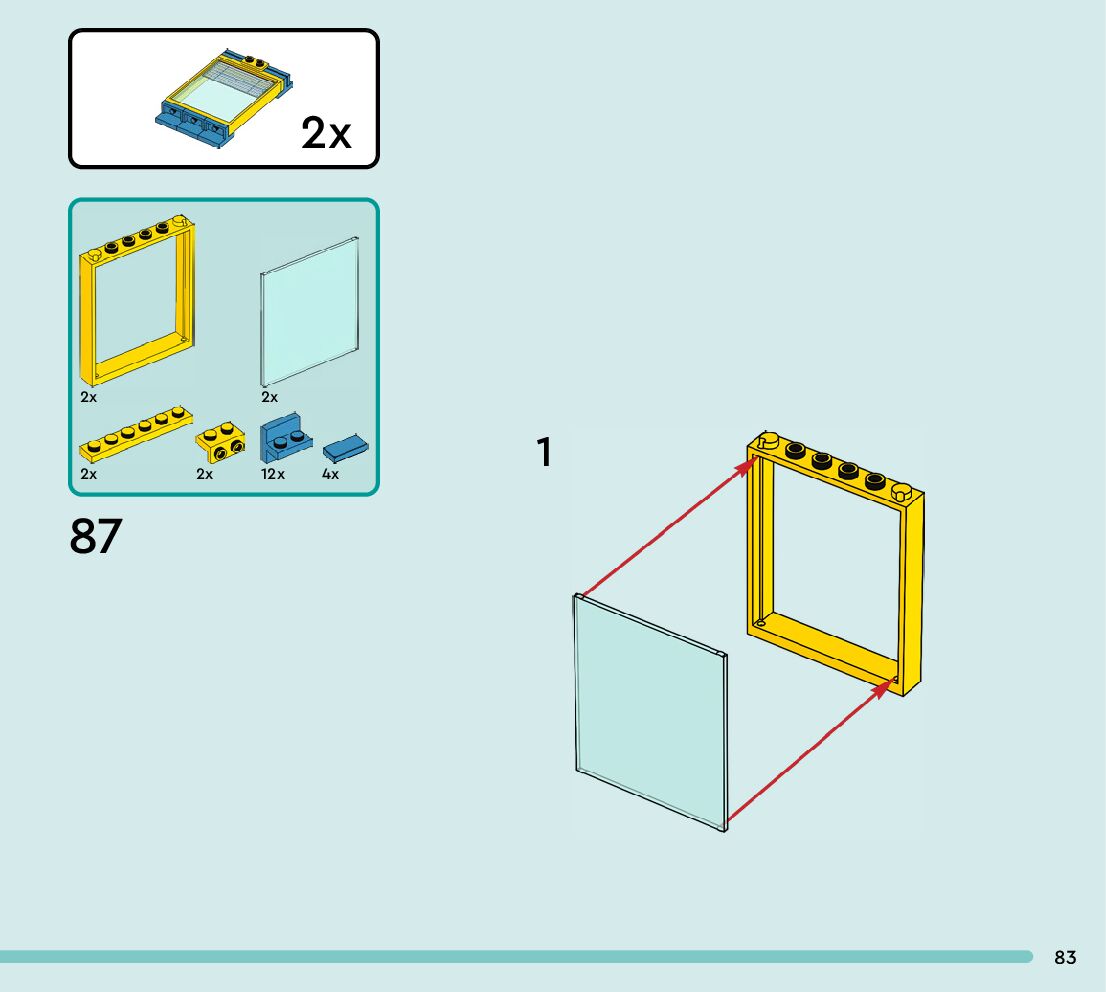 2x

2x

2x

2x

2x

12x

4x

87

1

83