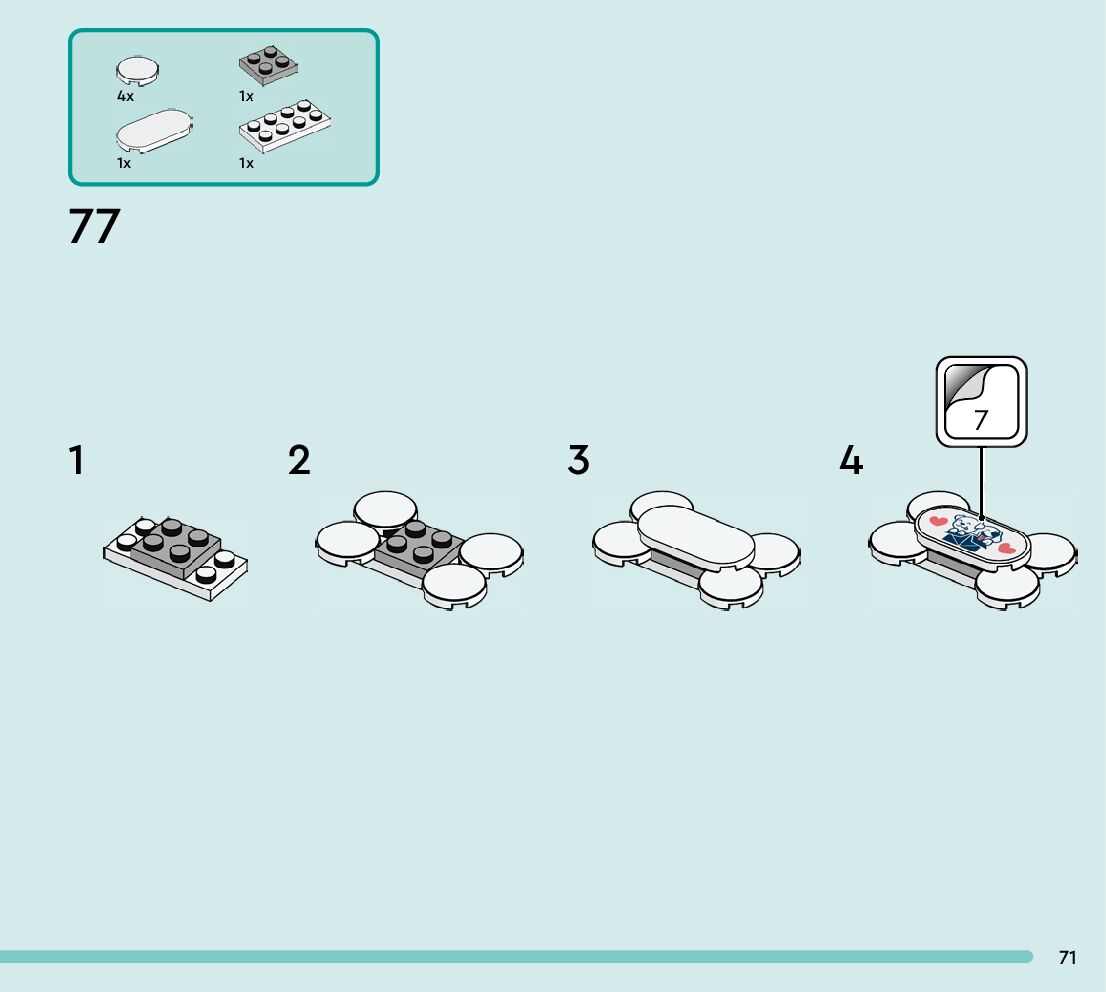 4x
1x
1x
1x

77

1
2
3
4
7

71