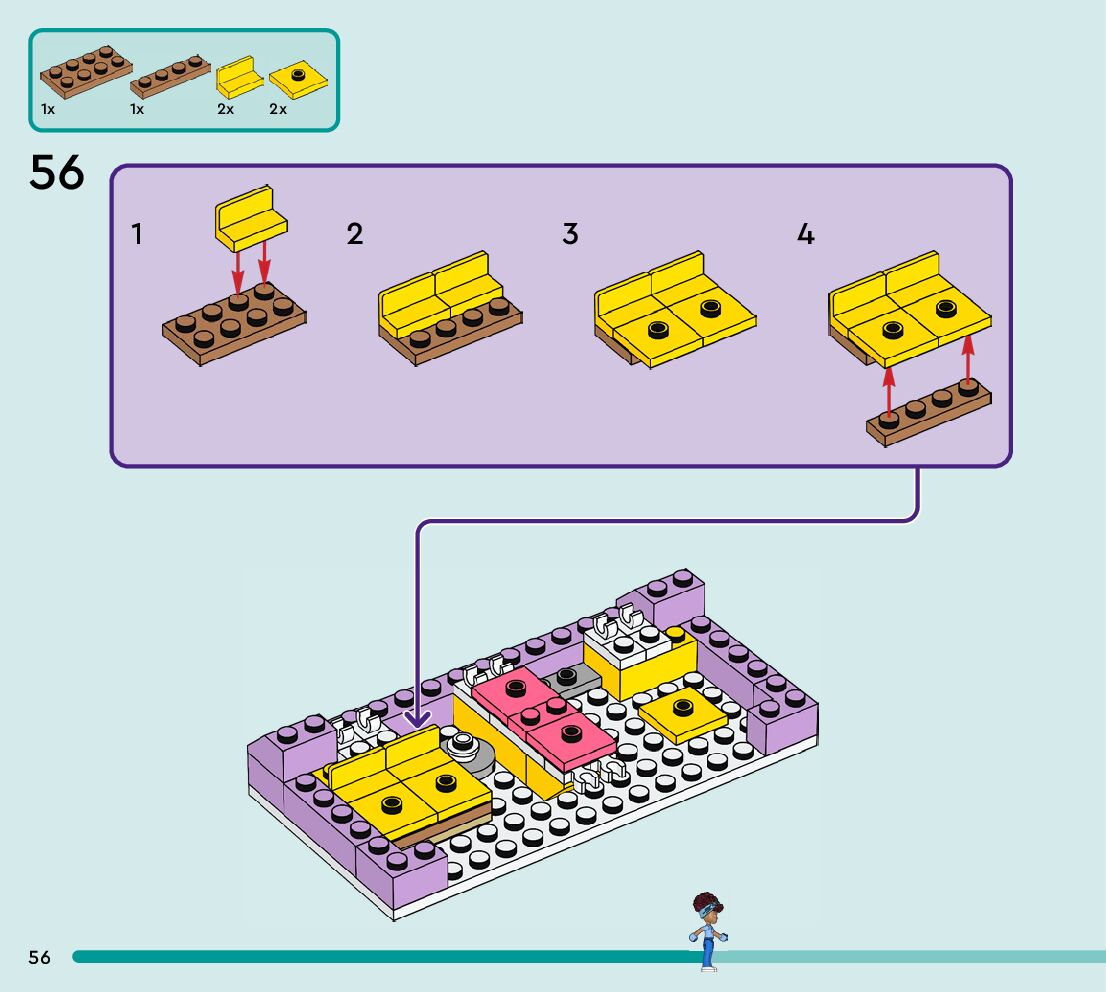 1x 1x 2x 2x

56

1

2

3

4

56