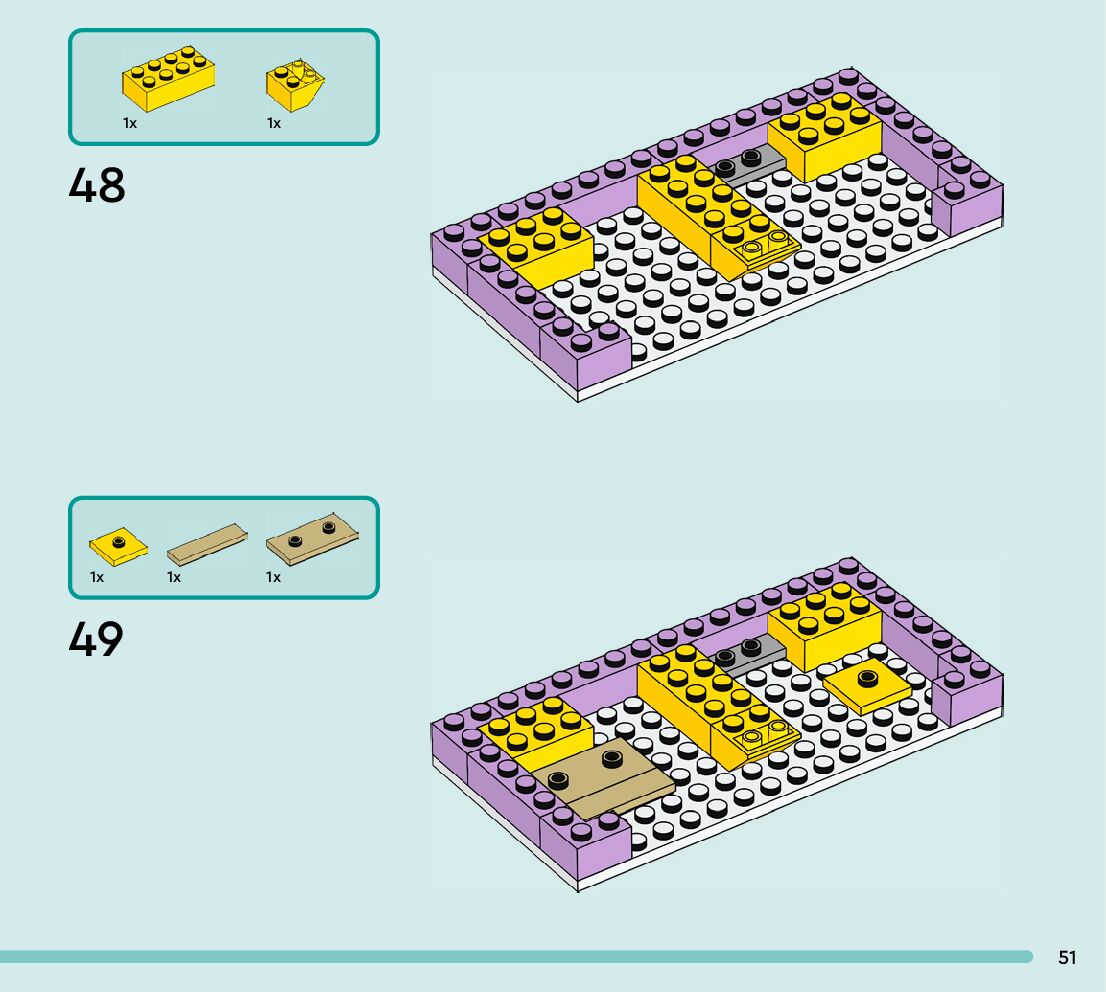 1x 1x

48

1x 1x 1x

49

51