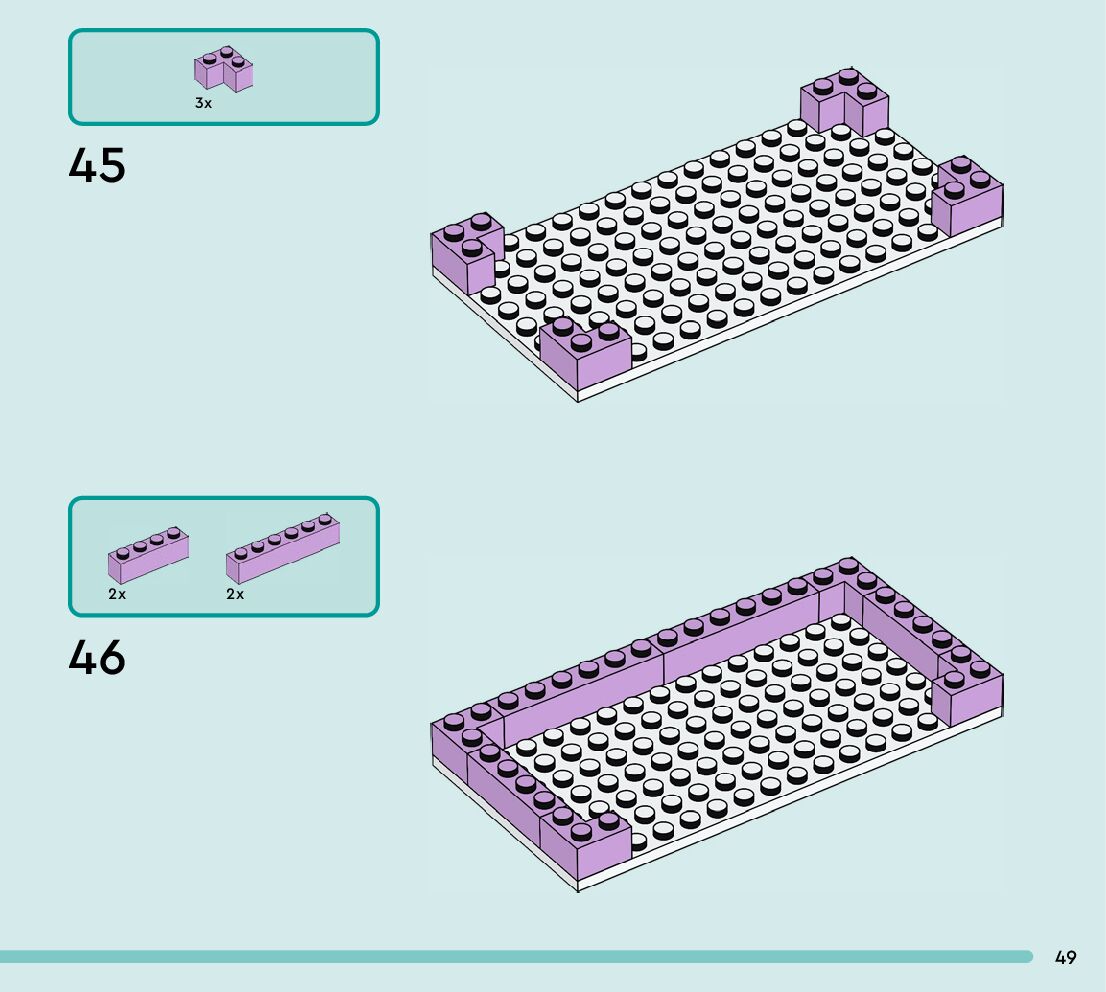 3x

45

2x 2x

46

49