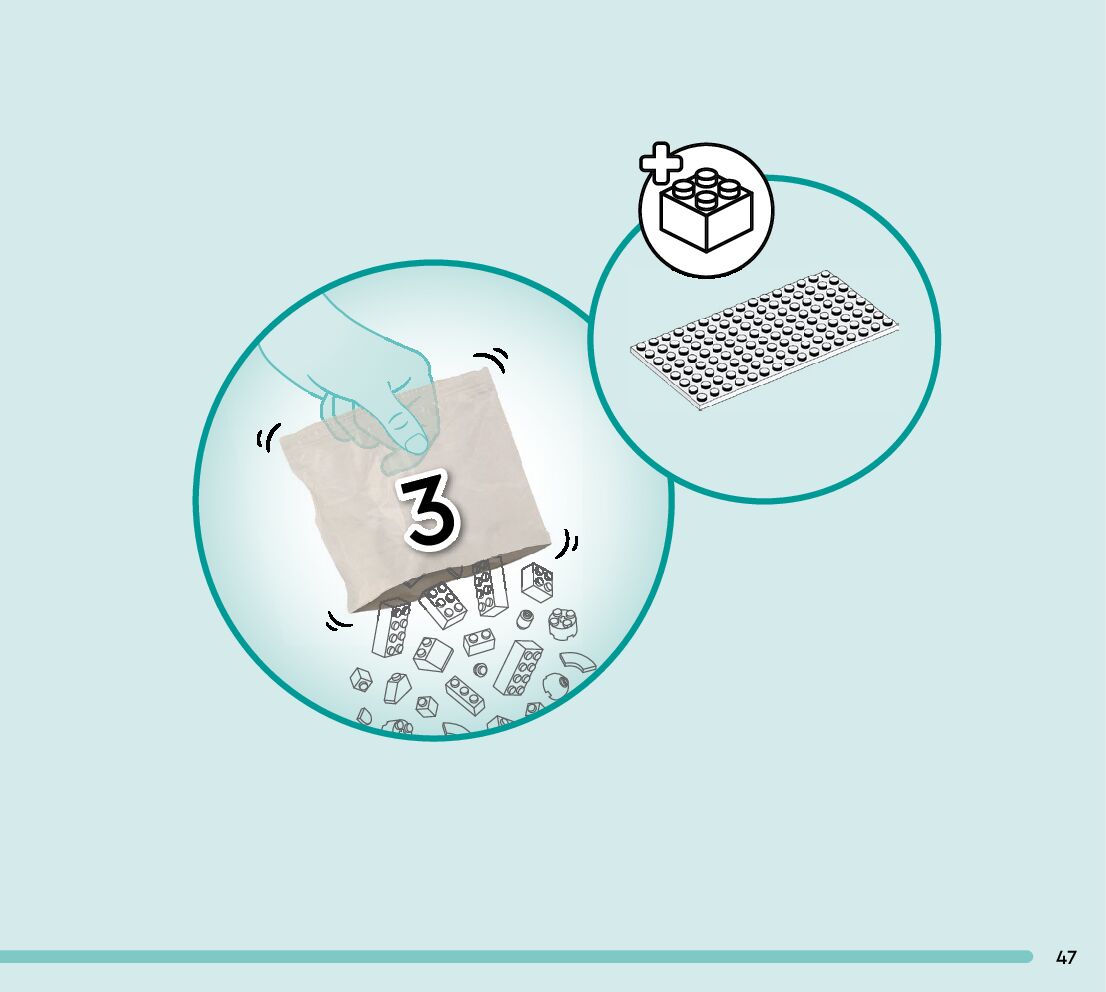 3

47