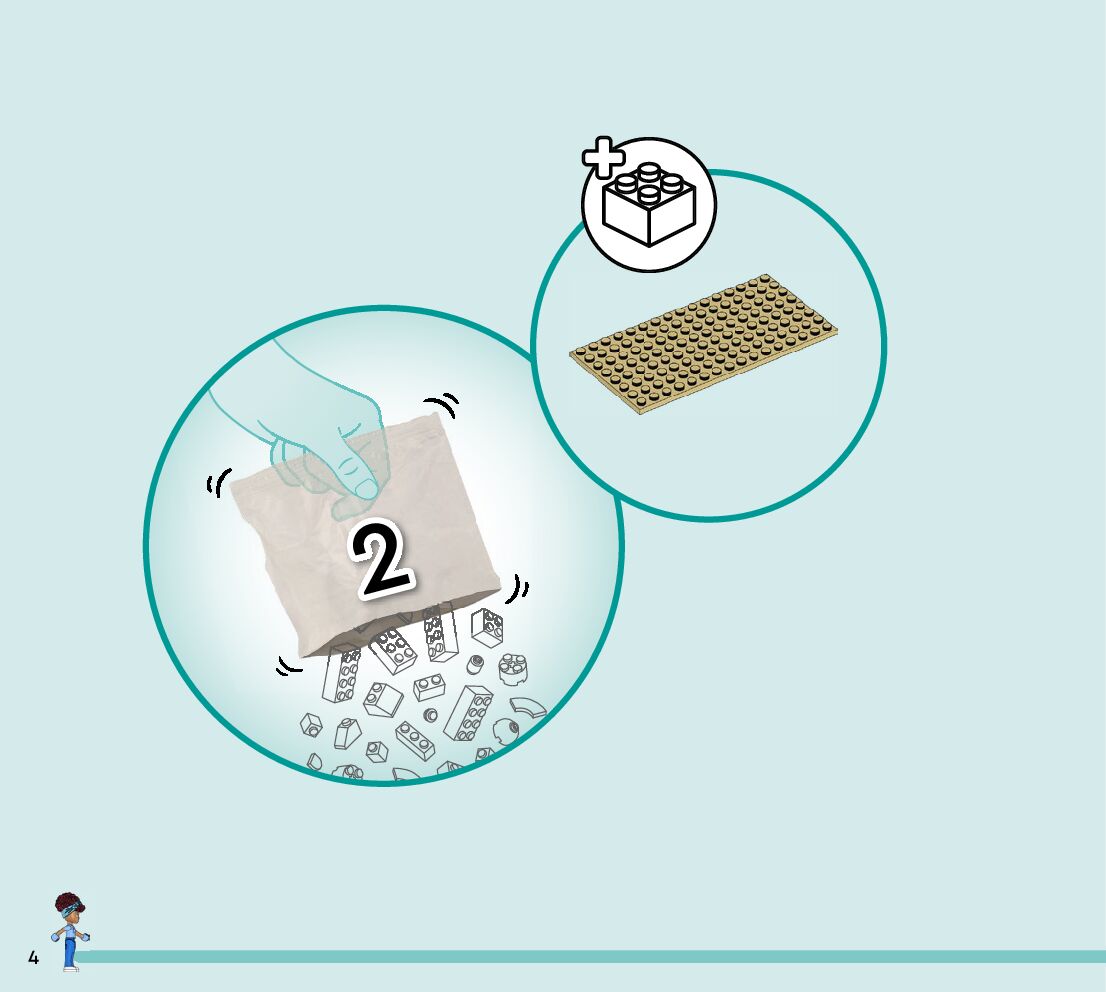 2

4