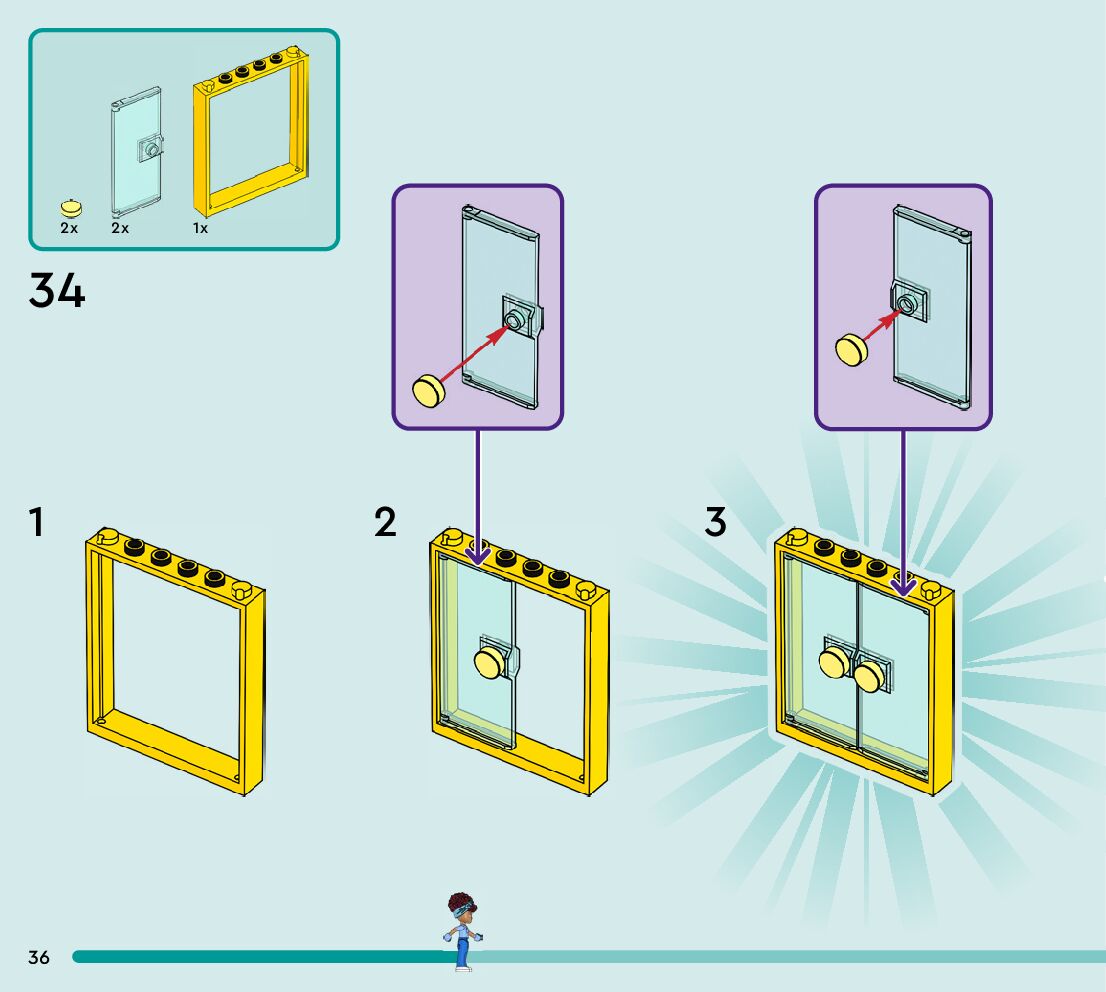 2x 2x 1x

34

1

2

3

36