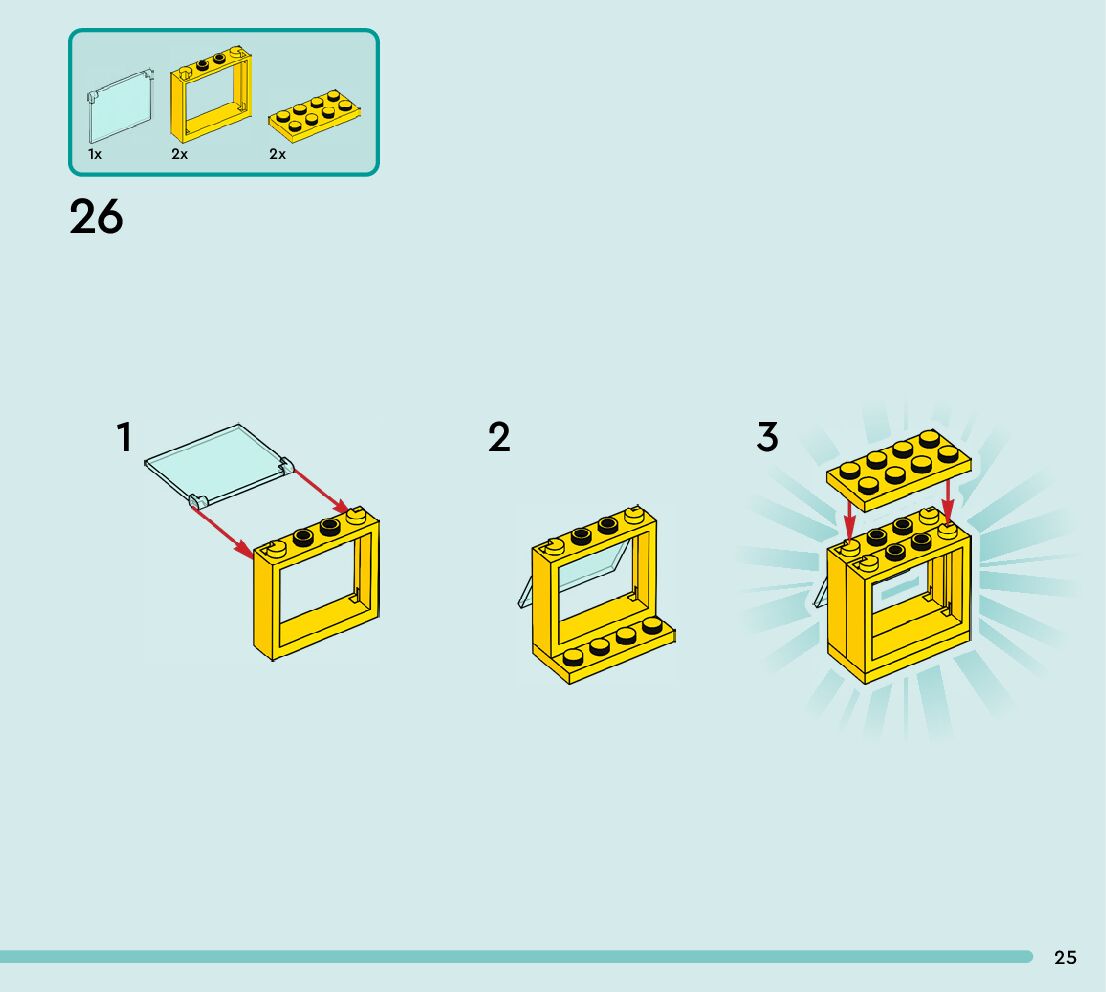 1x
2x
2x

26

1

2

3

25