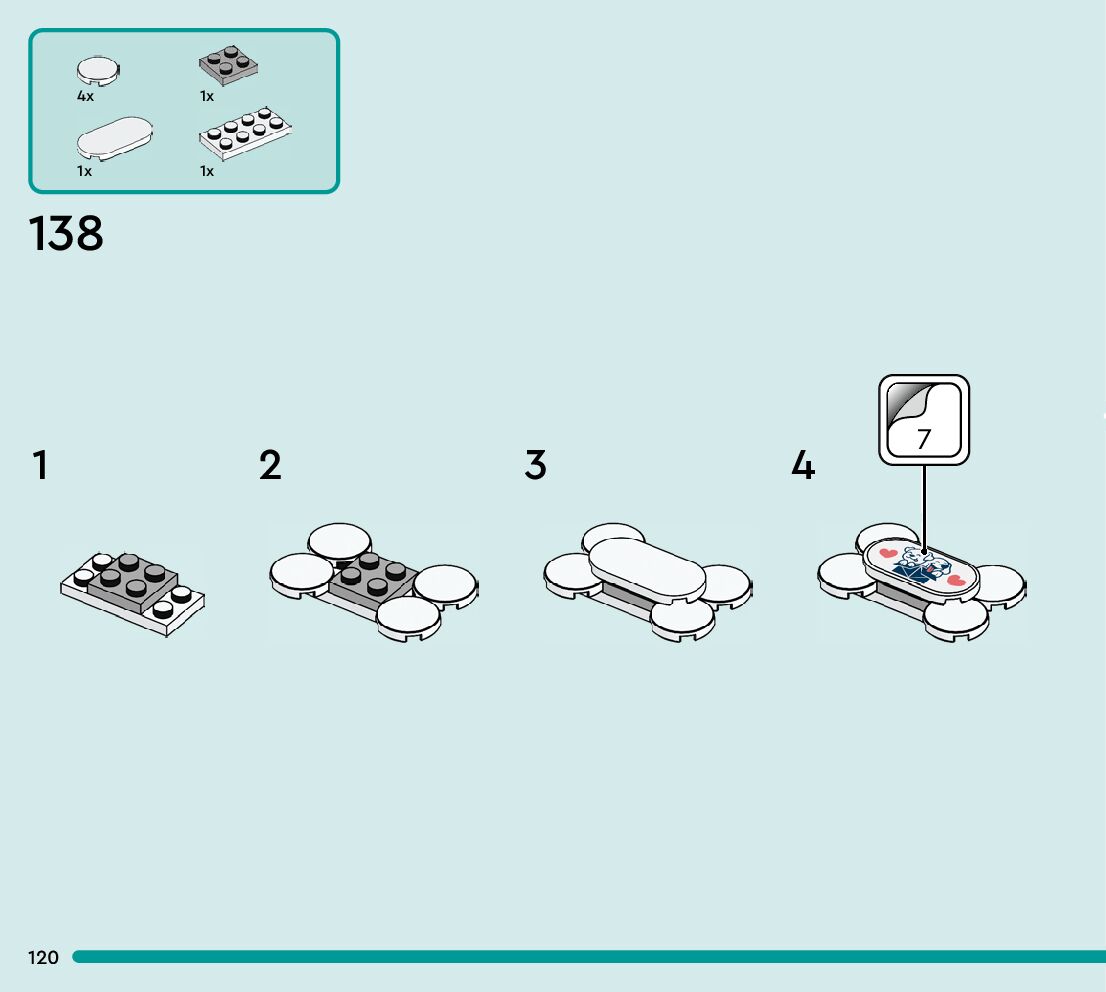 4x
1x
1x
1x

138

1
2
3
4
7

120