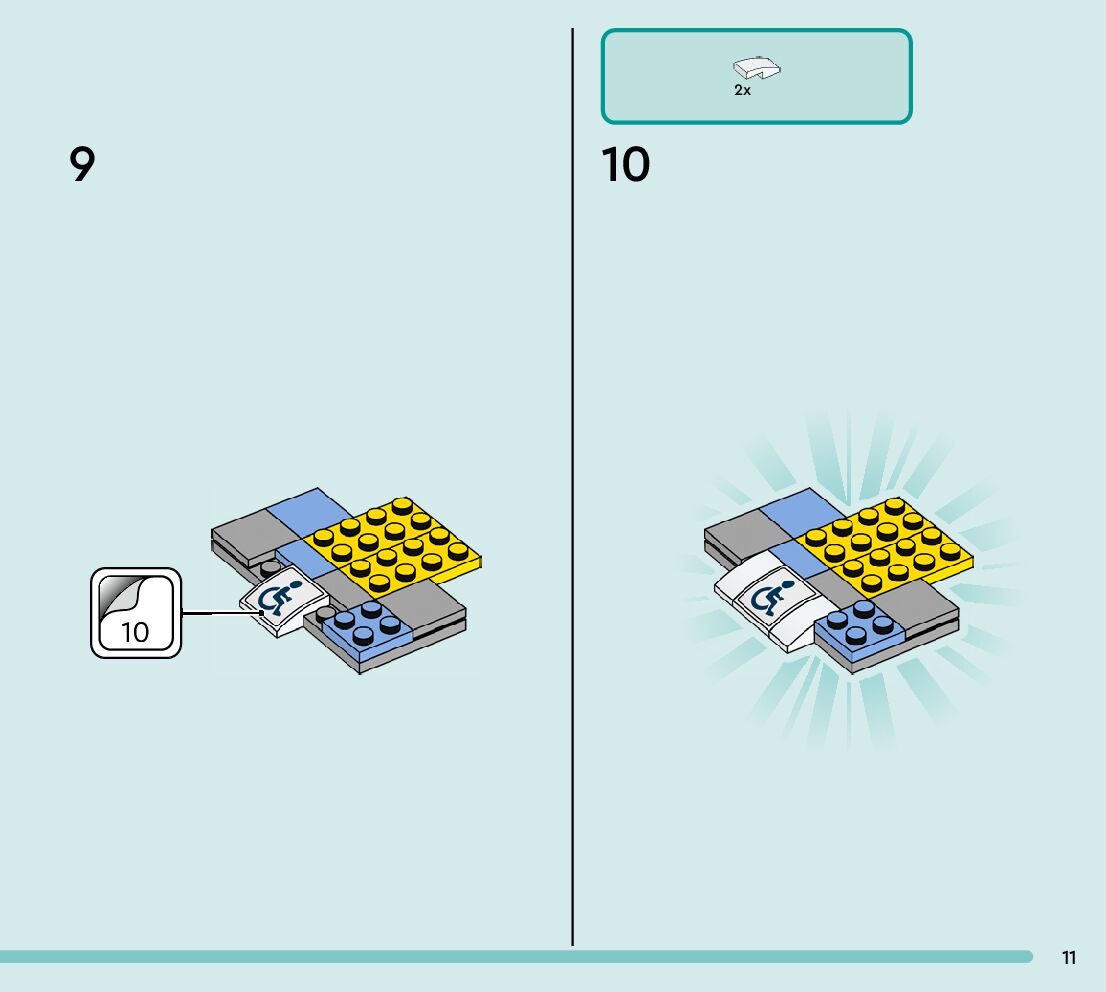 9

10

2x

10

11