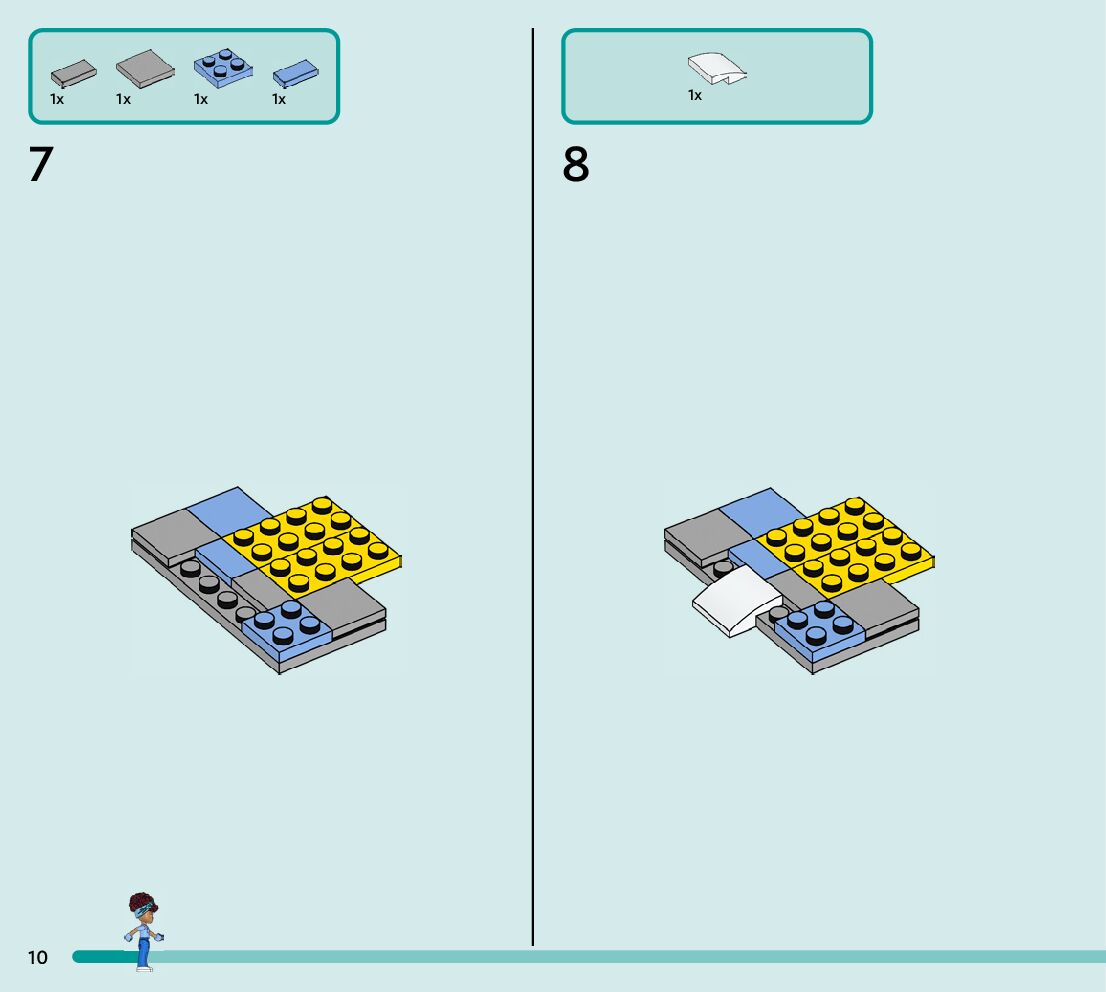 1x 1x 1x 1x

7

1x

8

10