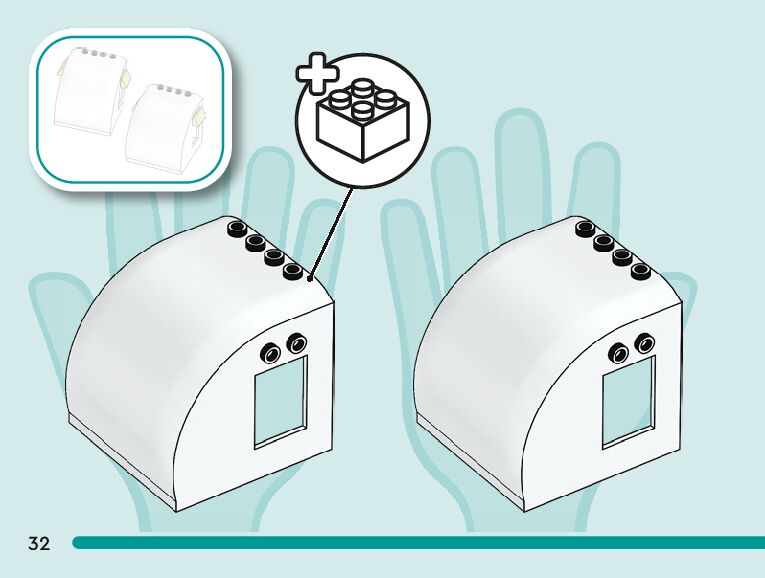 32