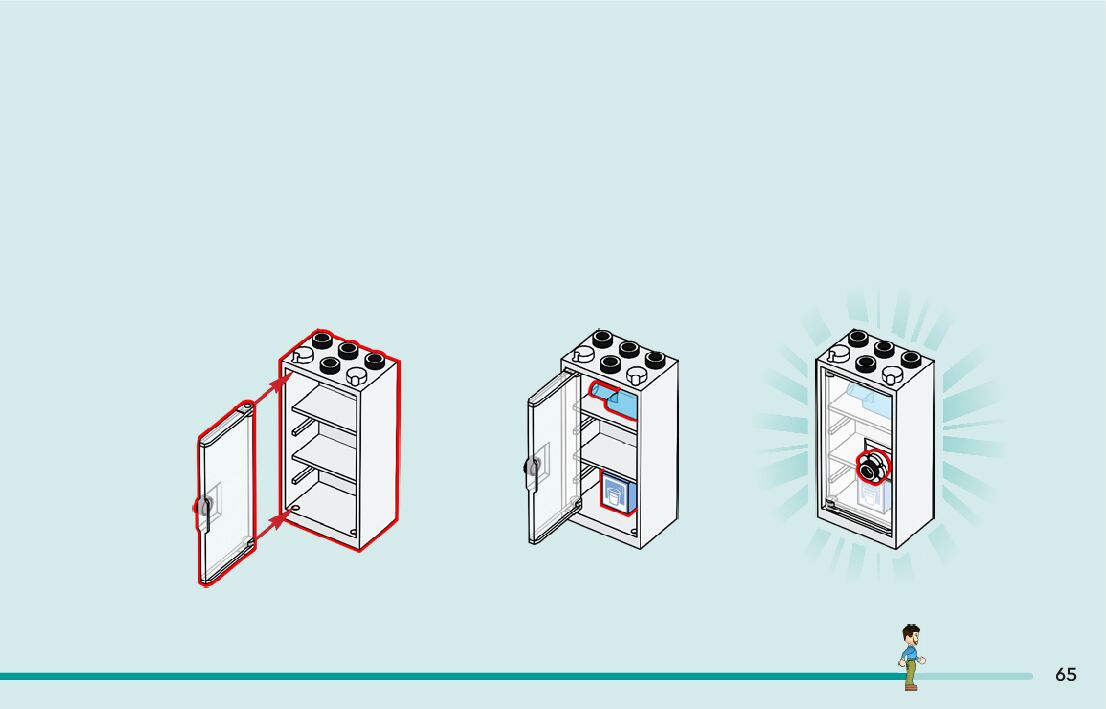 65