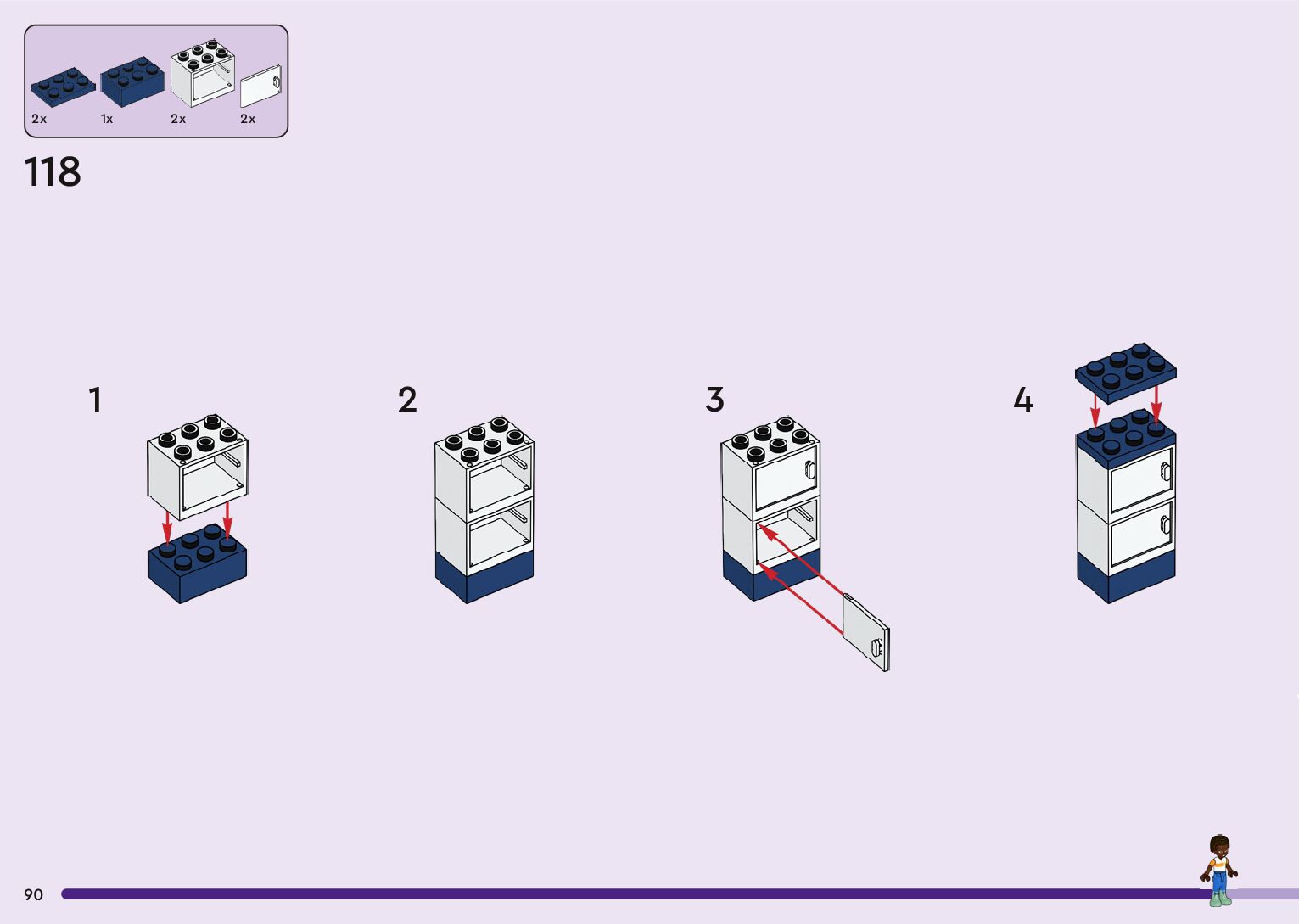 2x 1x 2x 2x

118

1

2

3

4

90