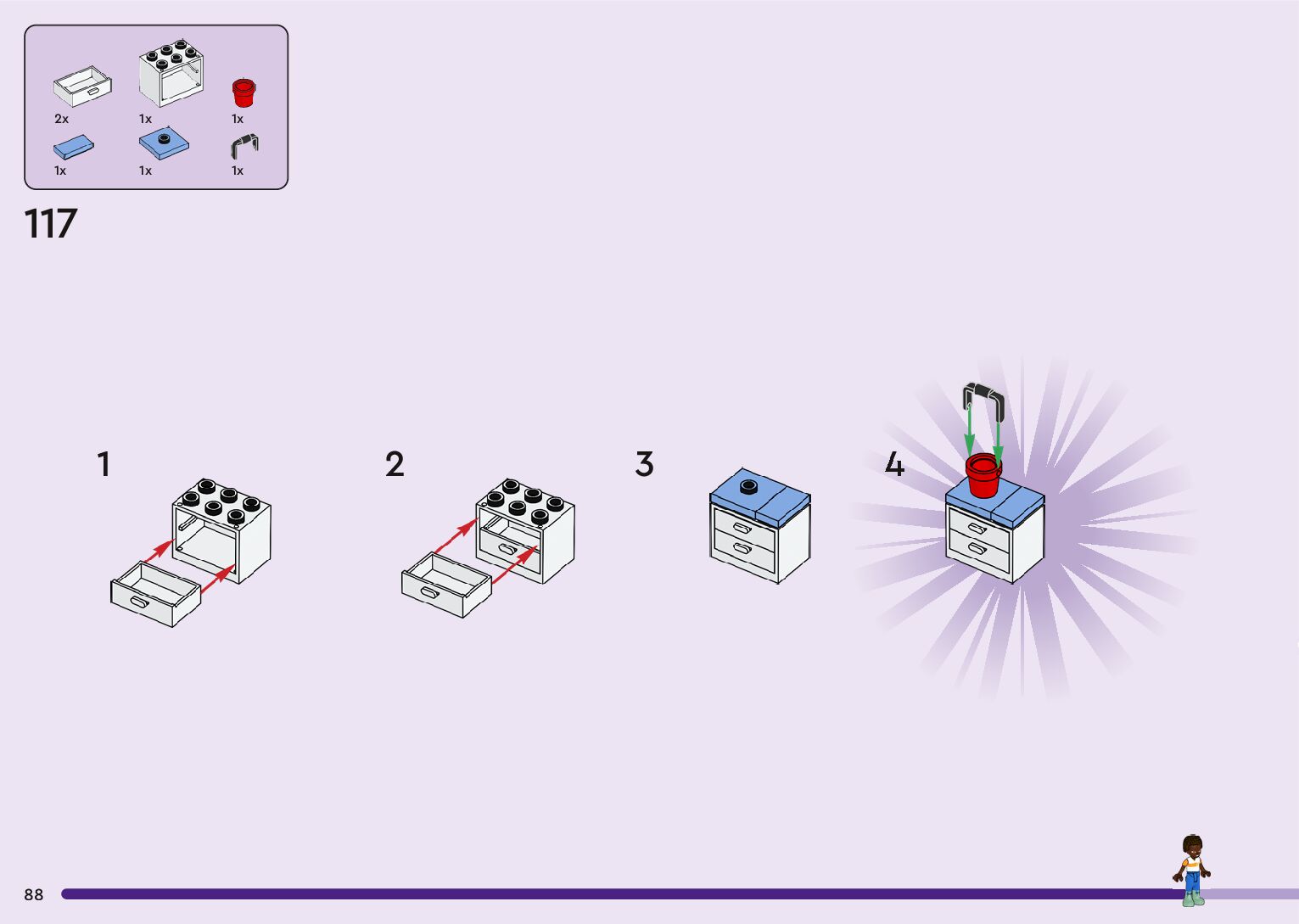 2x 1x 1x
1x 1x 1x

117

1

2

3

4

88