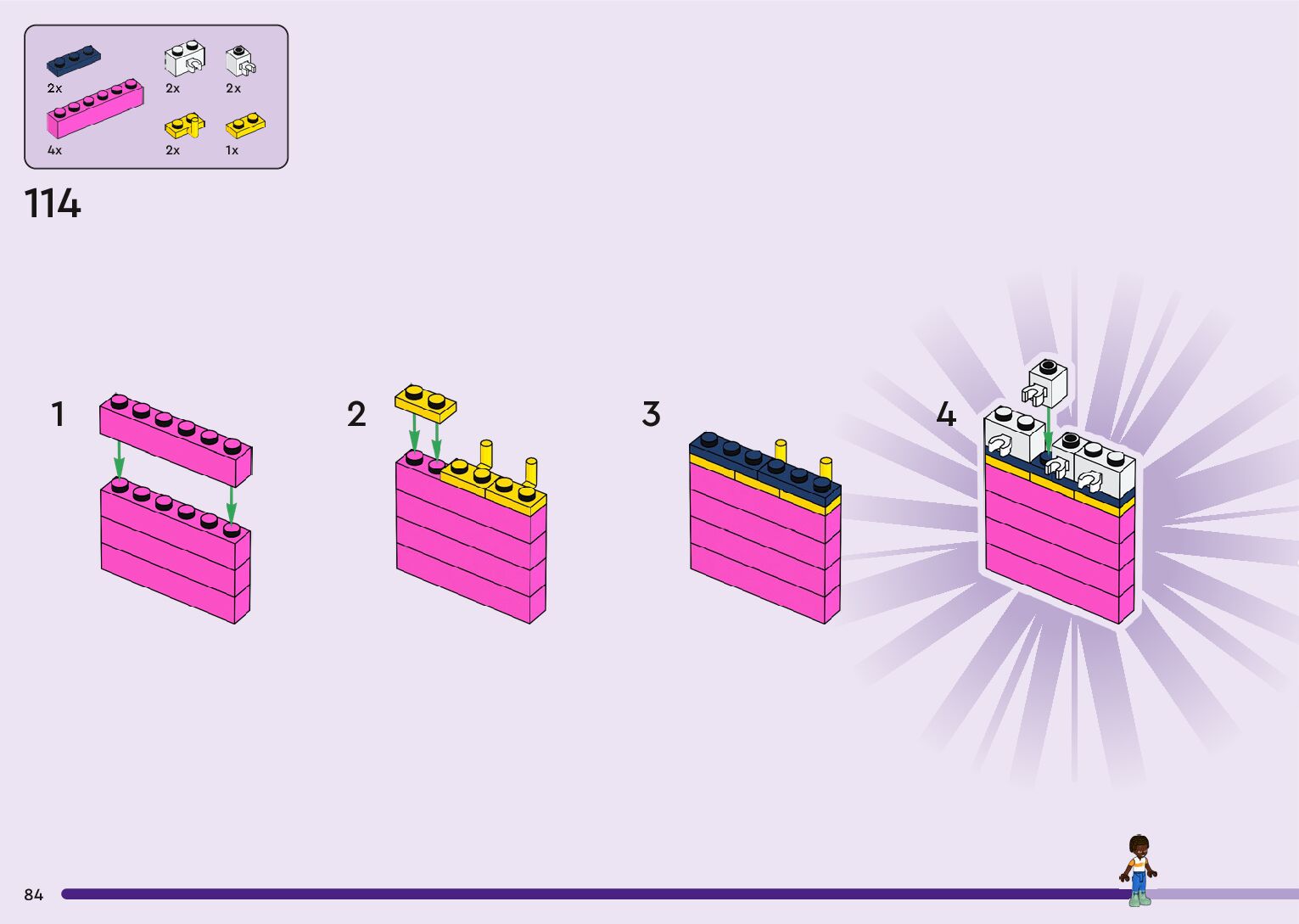 2x
2x
2x
4x
2x
1x

114

1
2
3
4

84