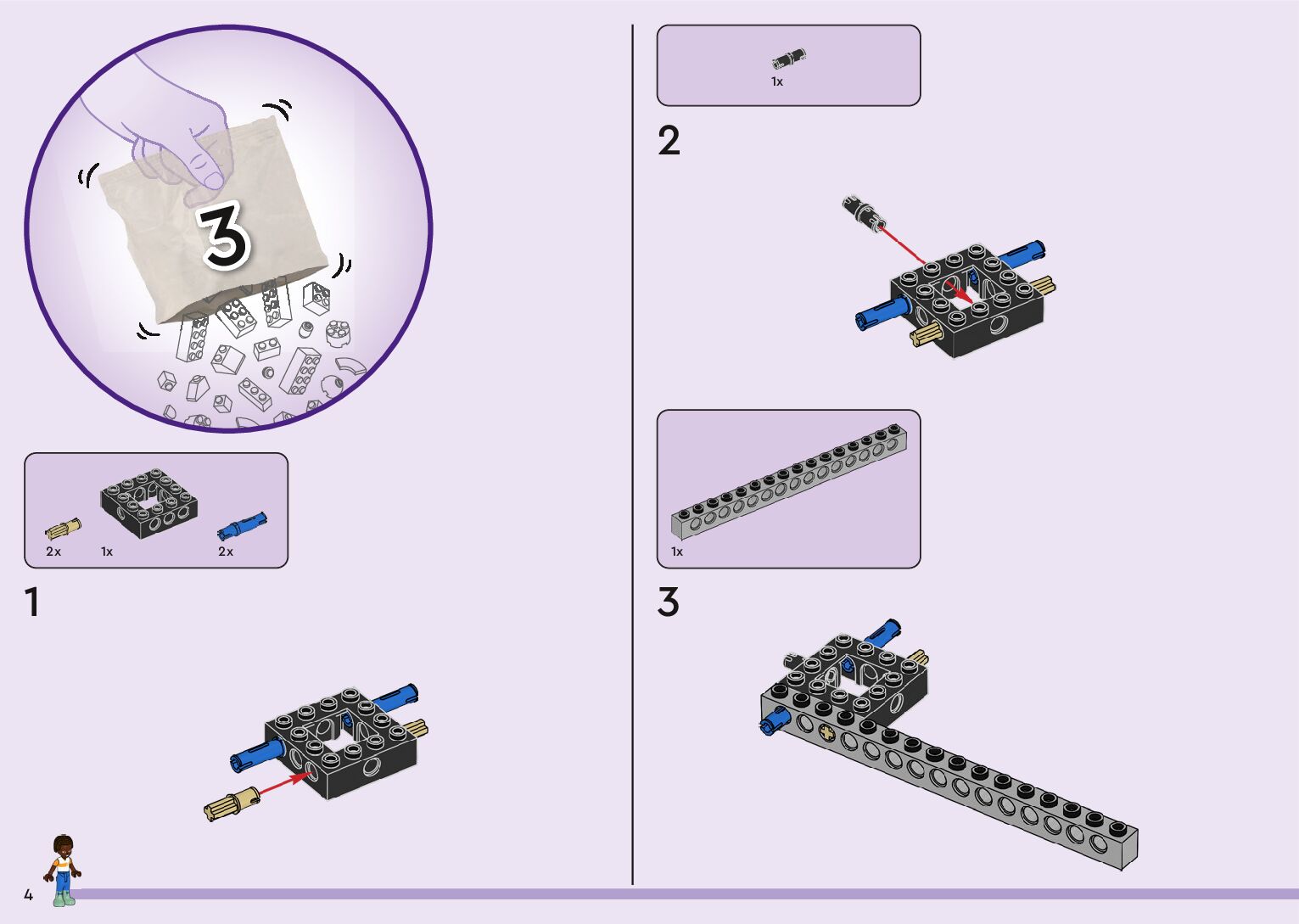 3

2x 1x 2x

1

4

1x

2

1x

3