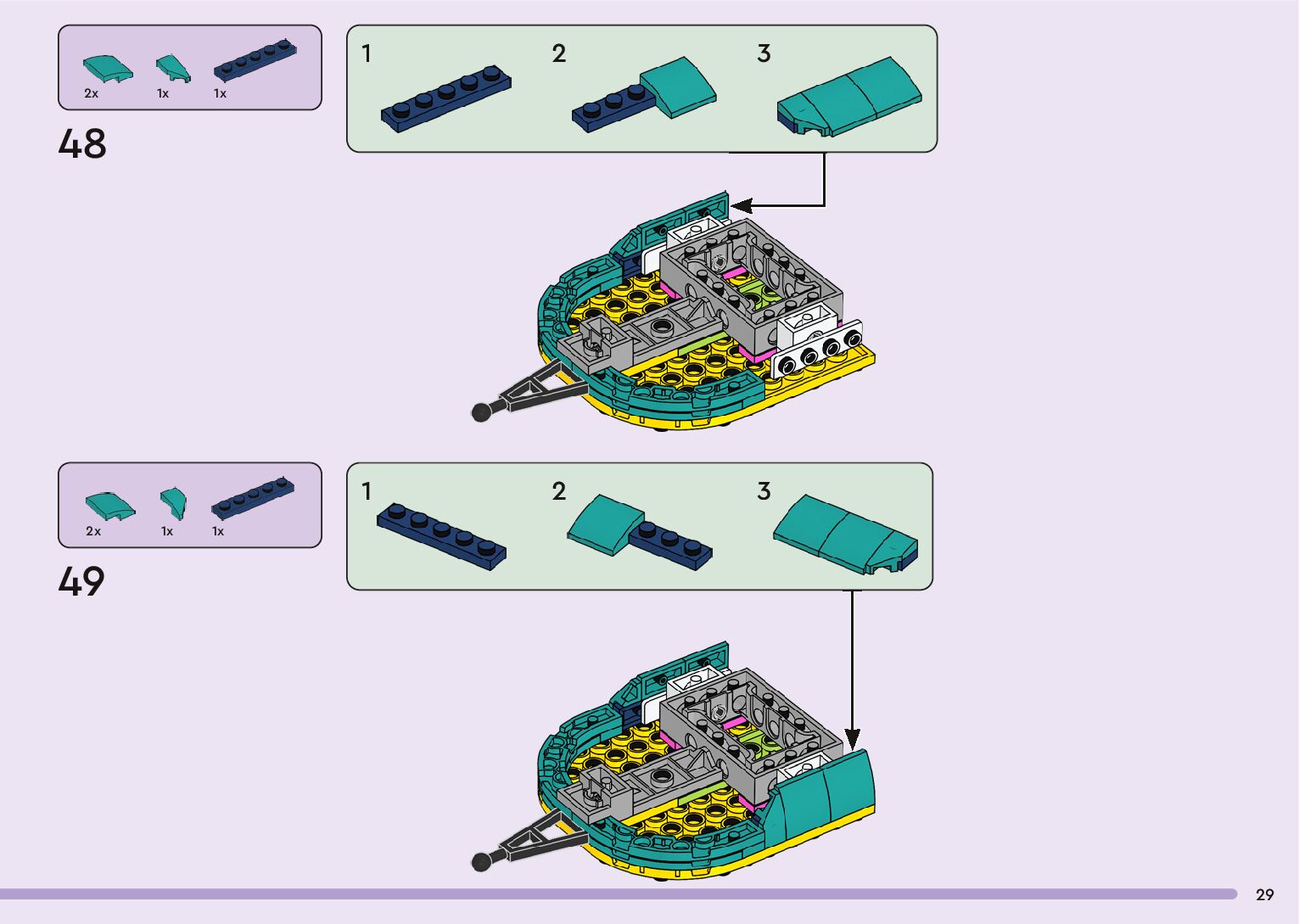 2x 1x 1x

48

1 2 3

2x 1x 1x

49

1 2 3

29