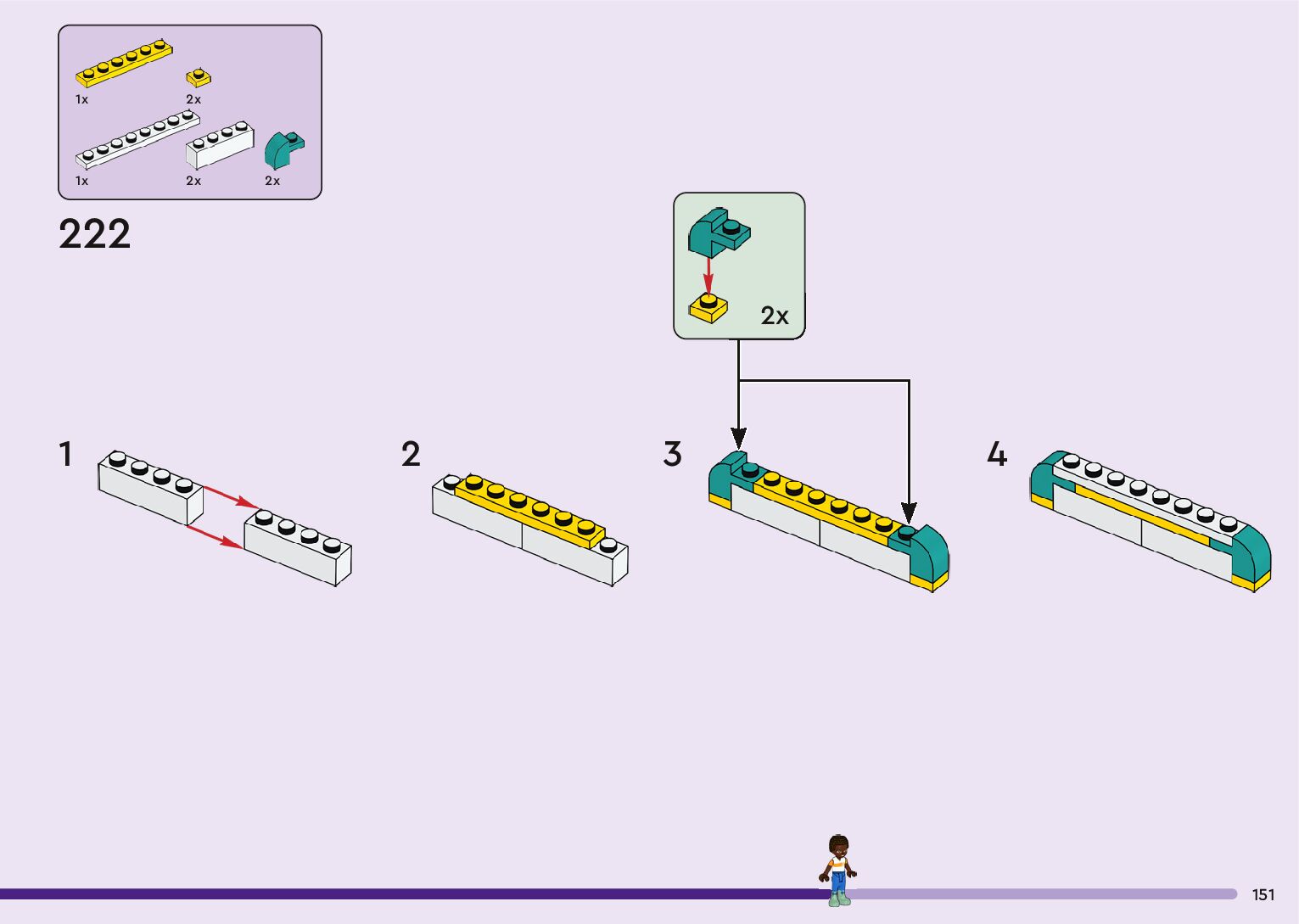 1x
2x
1x
2x
2x

222

2x

1

2

3

4

151