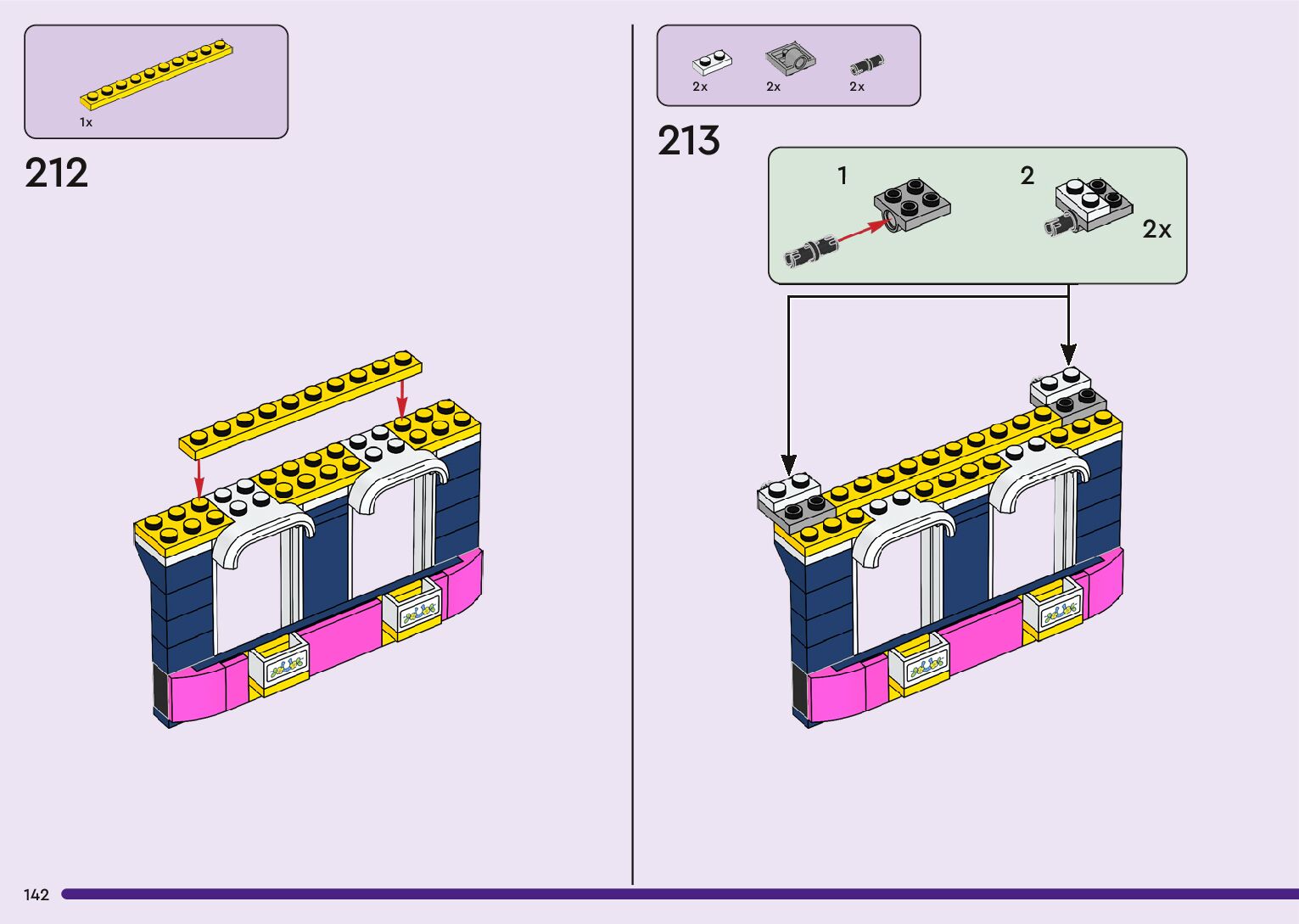 1x

212

2x 2x 2x

213

1

2

2x

142