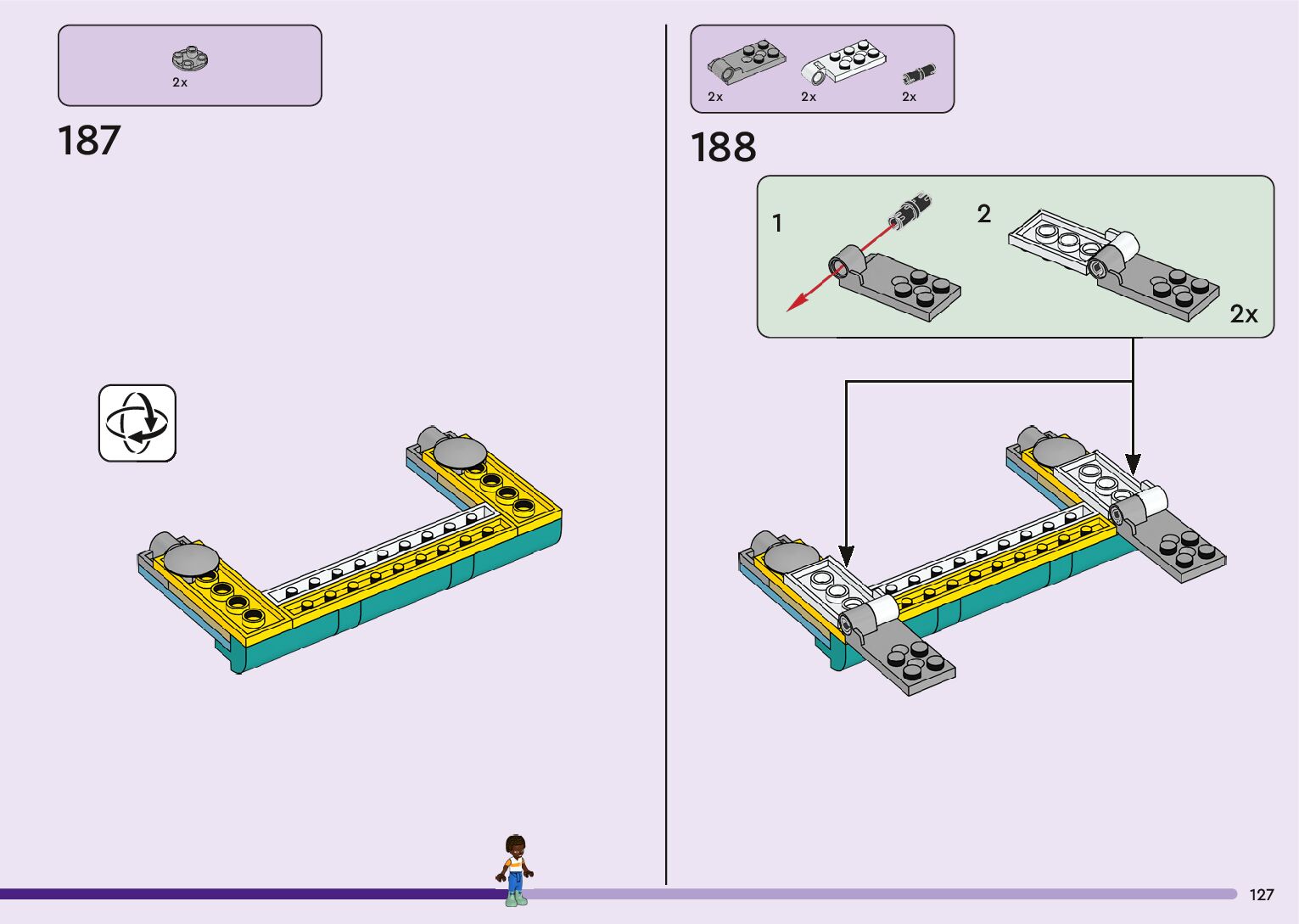 2x

187

2x
2x
2x

188

1

2

2x

127