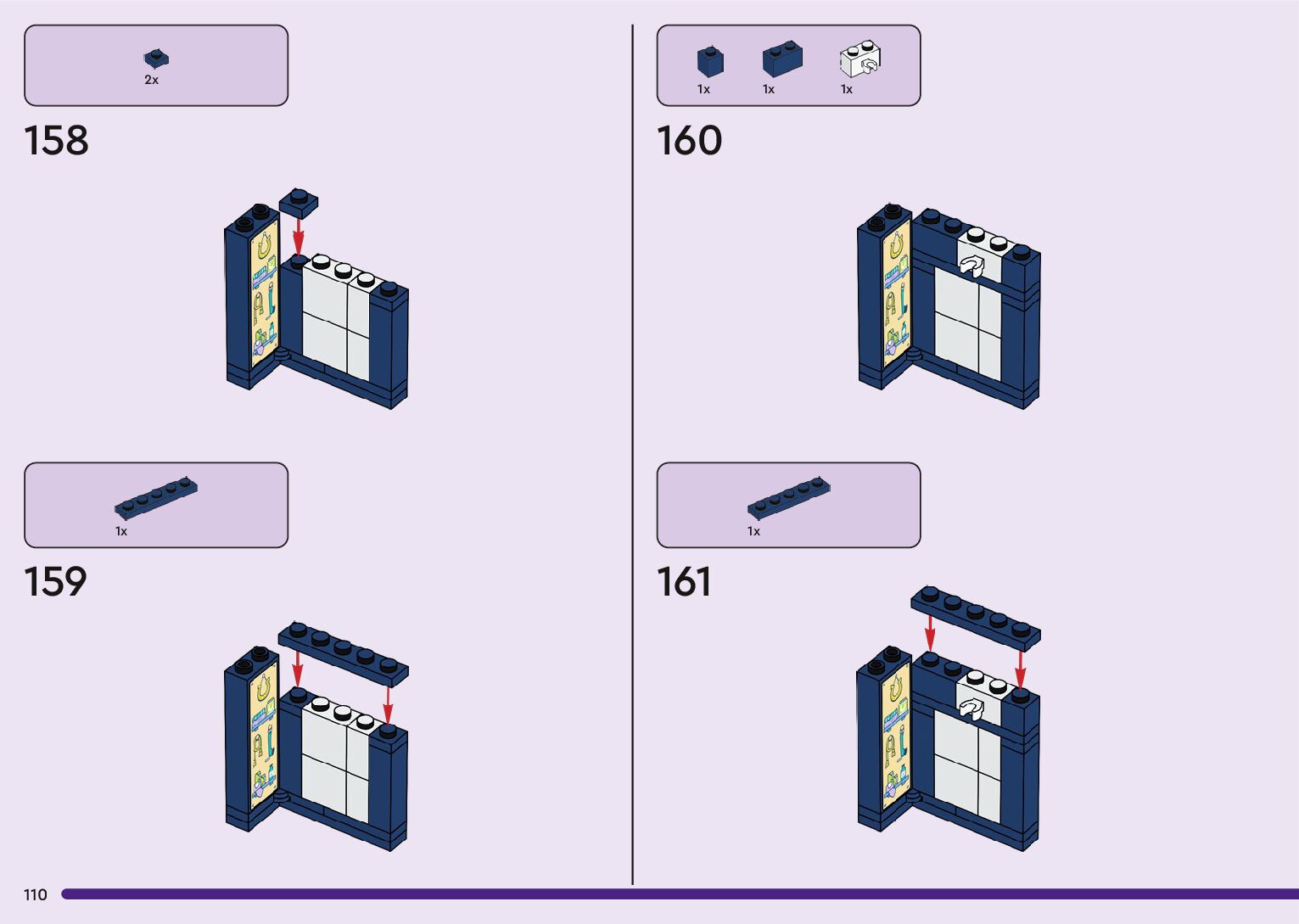 2x

158

1x

159

1x 1x 1x

160

1x

161

110