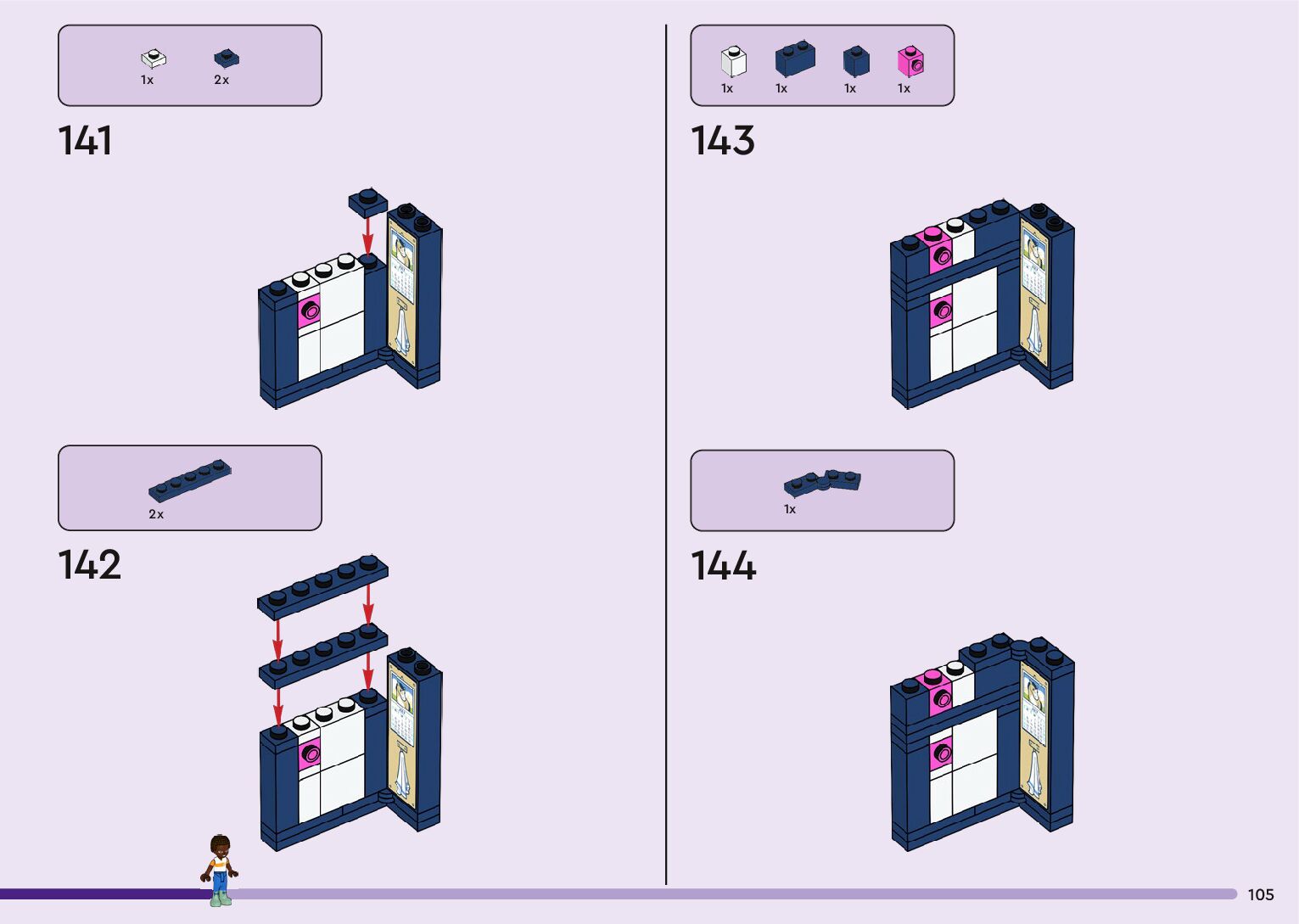 1x 2x

141

2x

142

1x 1x 1x 1x

143

1x

144

105