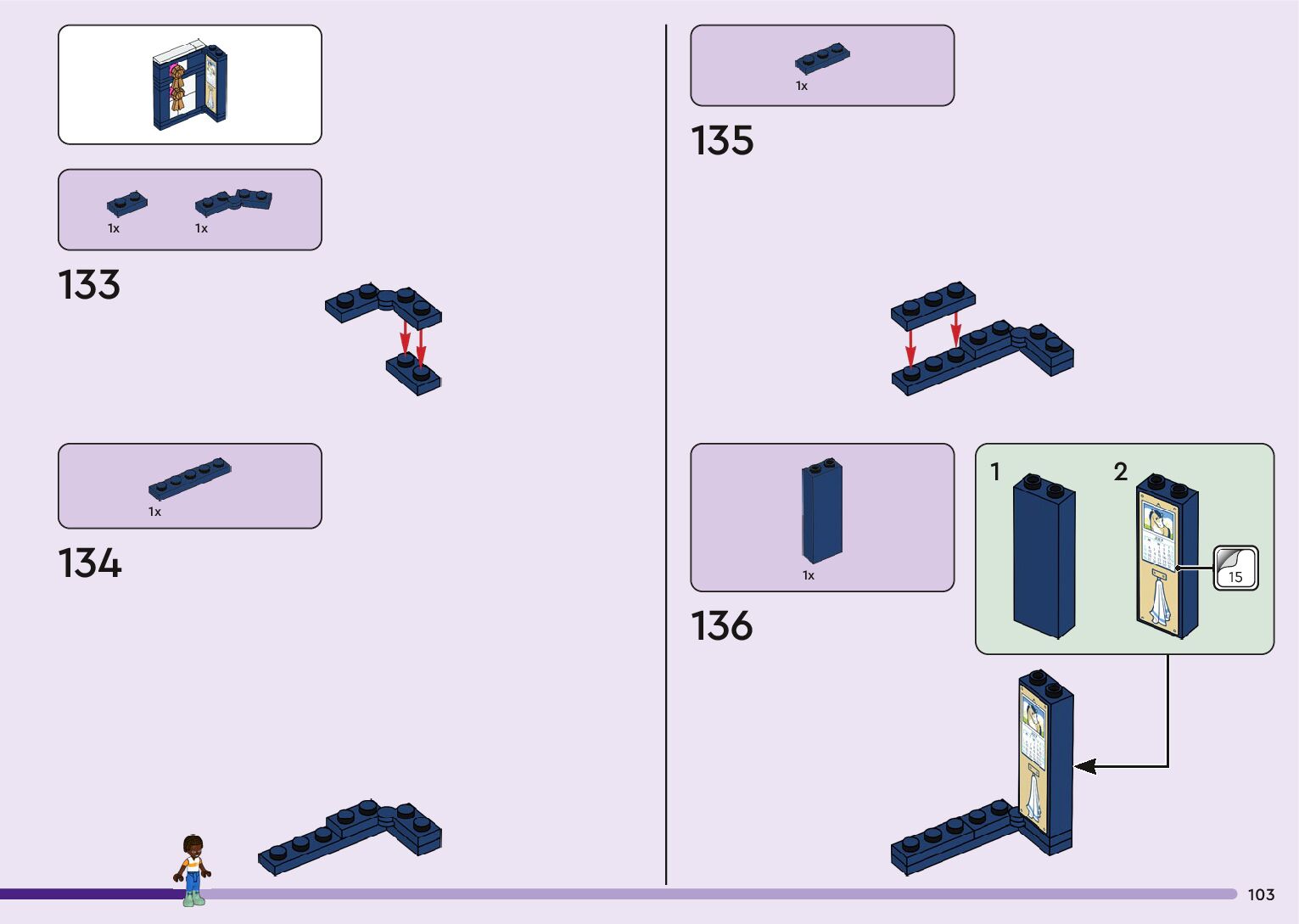 1x 1x

133

1x

134

1x

135

1x

136

1 2

15

103