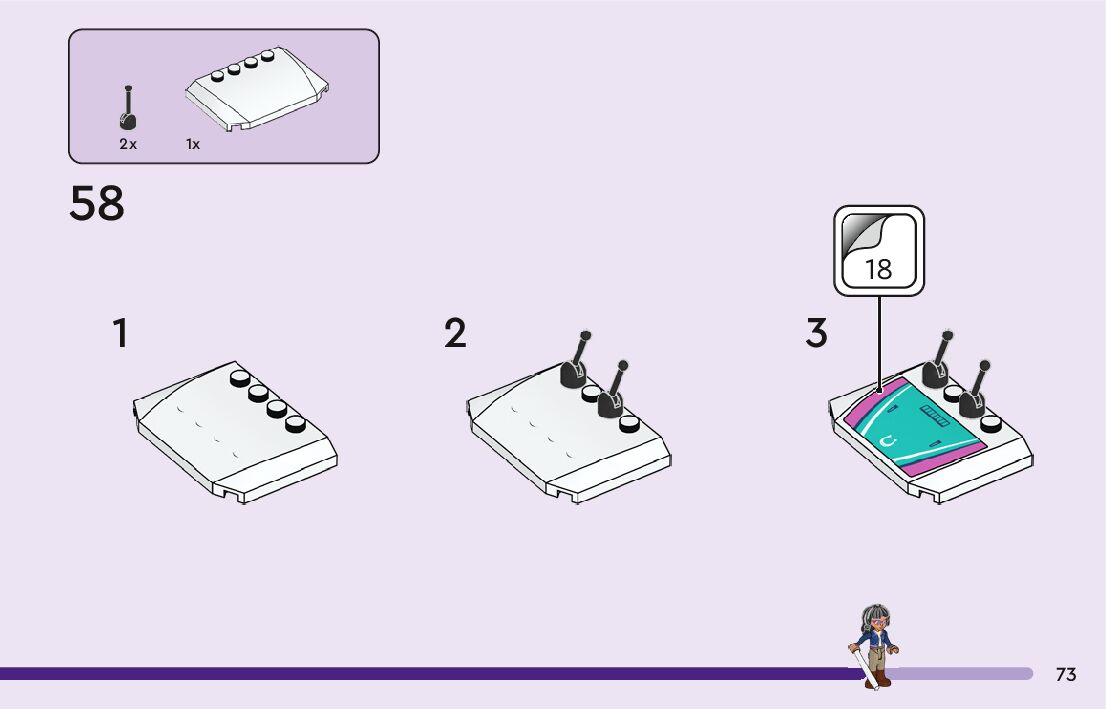 2x 1x

58

1

2

3

18

73