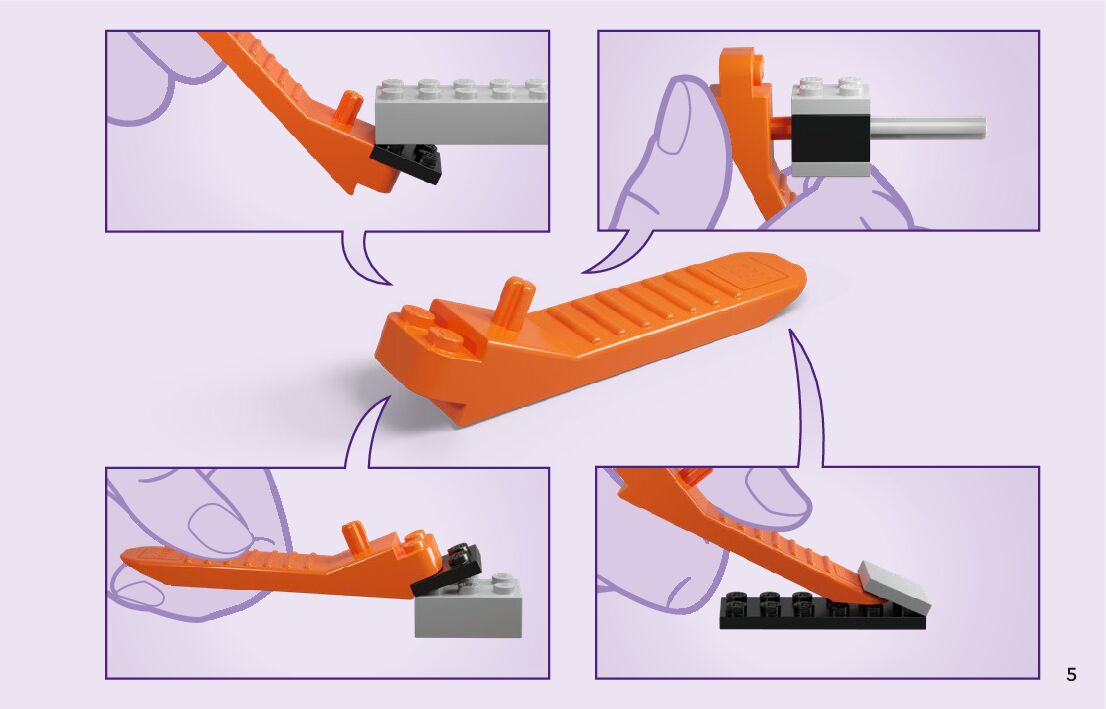 5