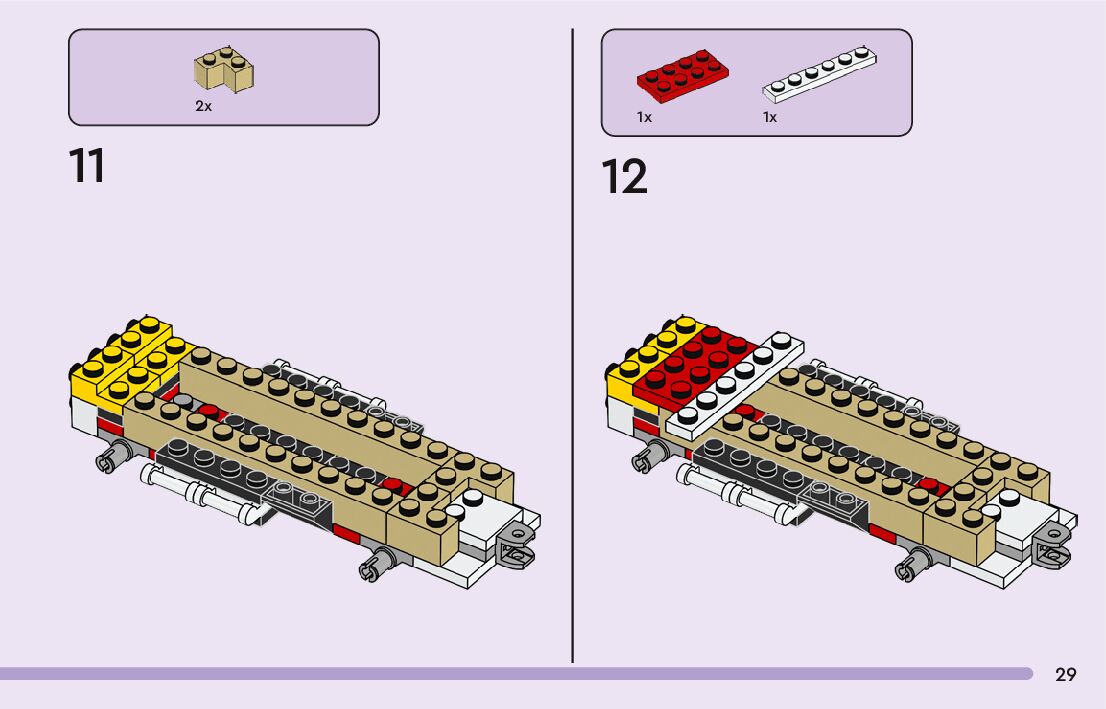 2x

11

1x 1x

12

29