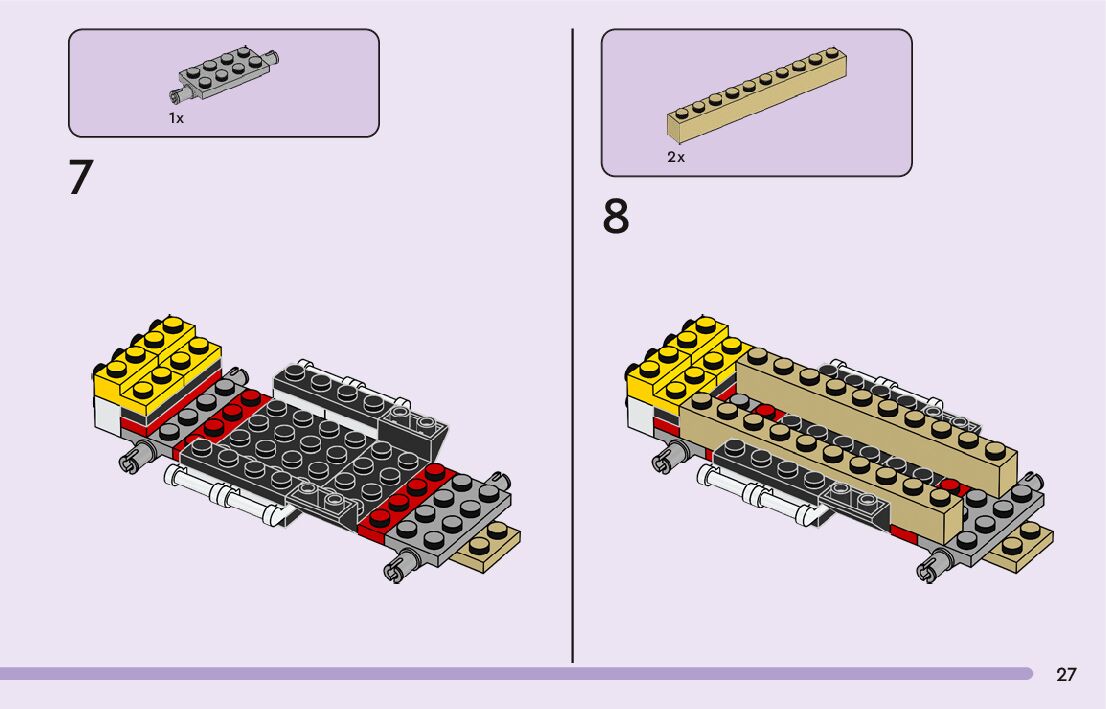 1x

7

2x

8

27