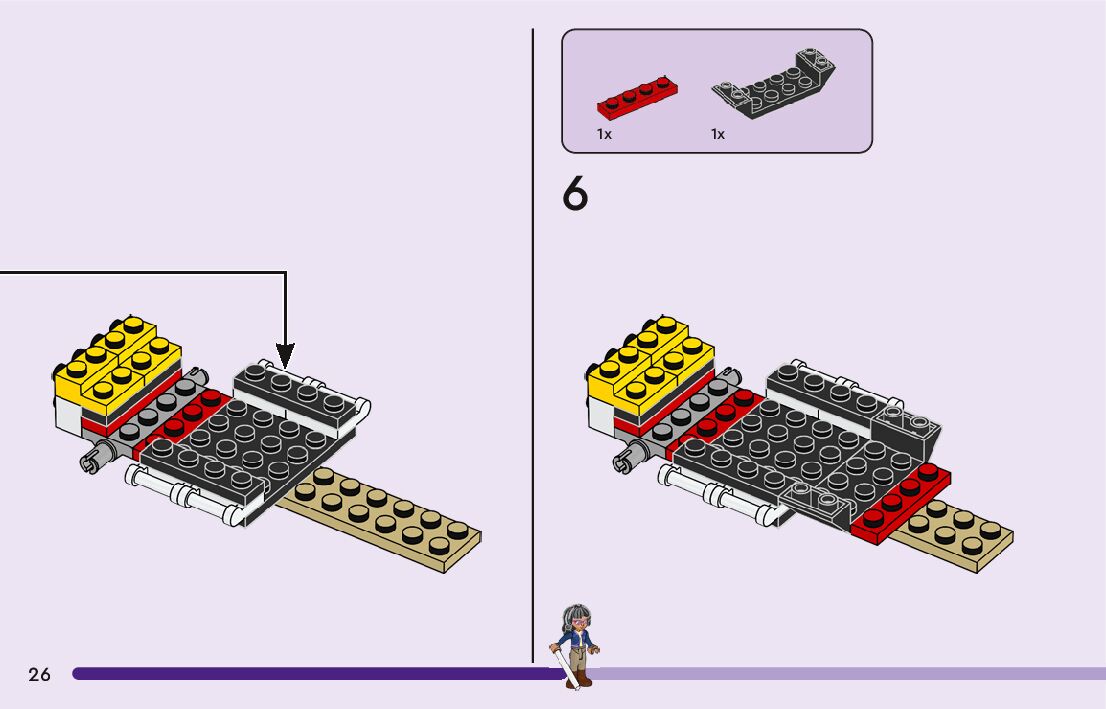 1x 1x

6

26