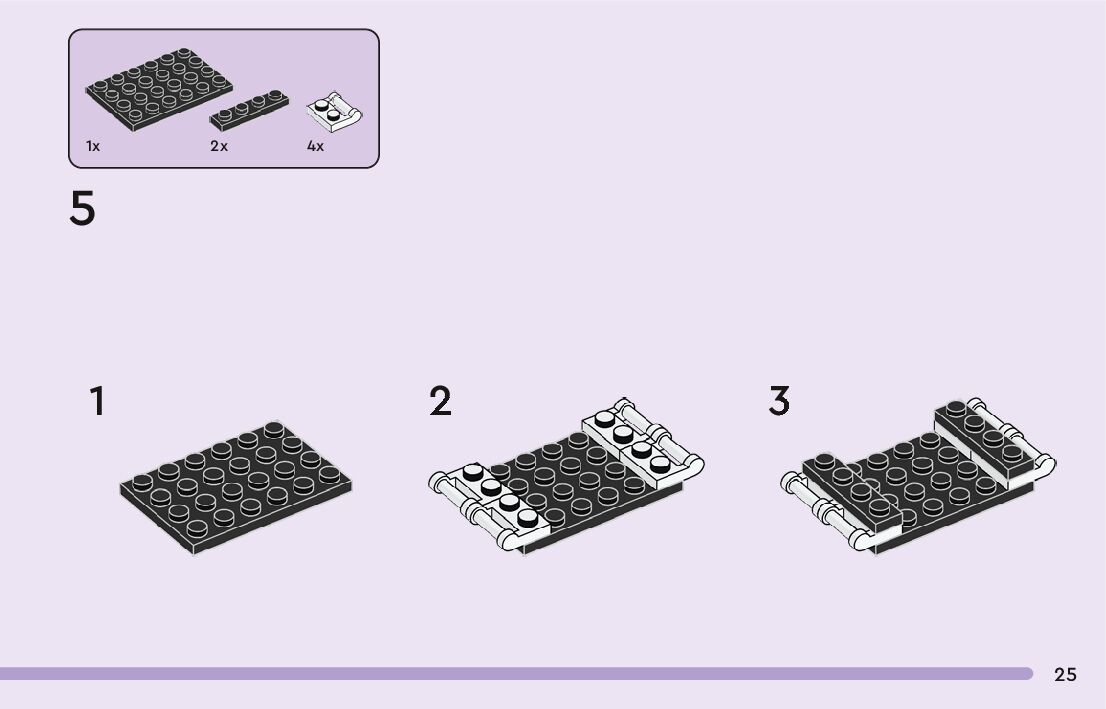 1x
2x
4x

5

1

2

3

25