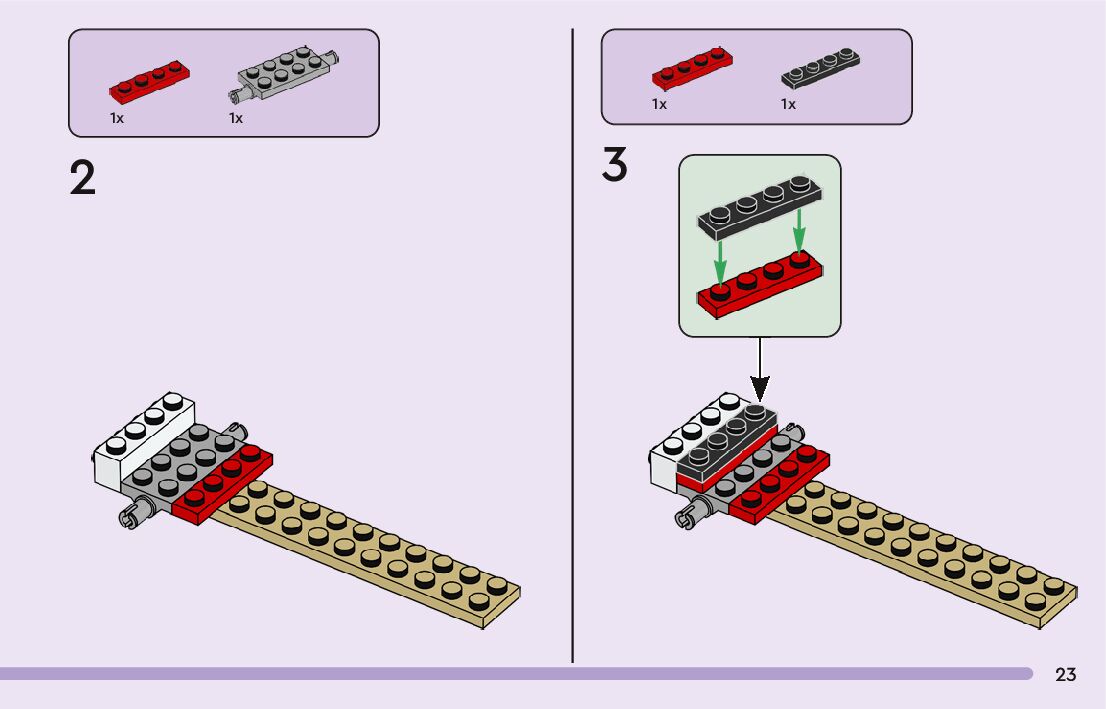 1x
1x

2

1x
1x

3

23