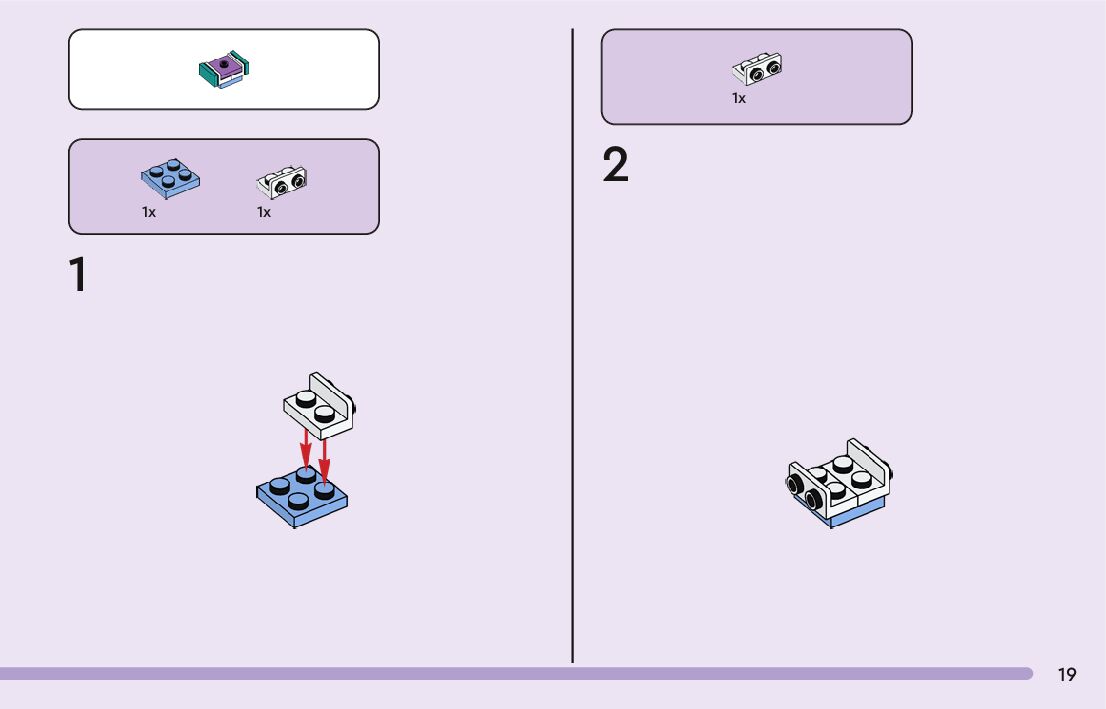 1x 1x

1

1x

2

19